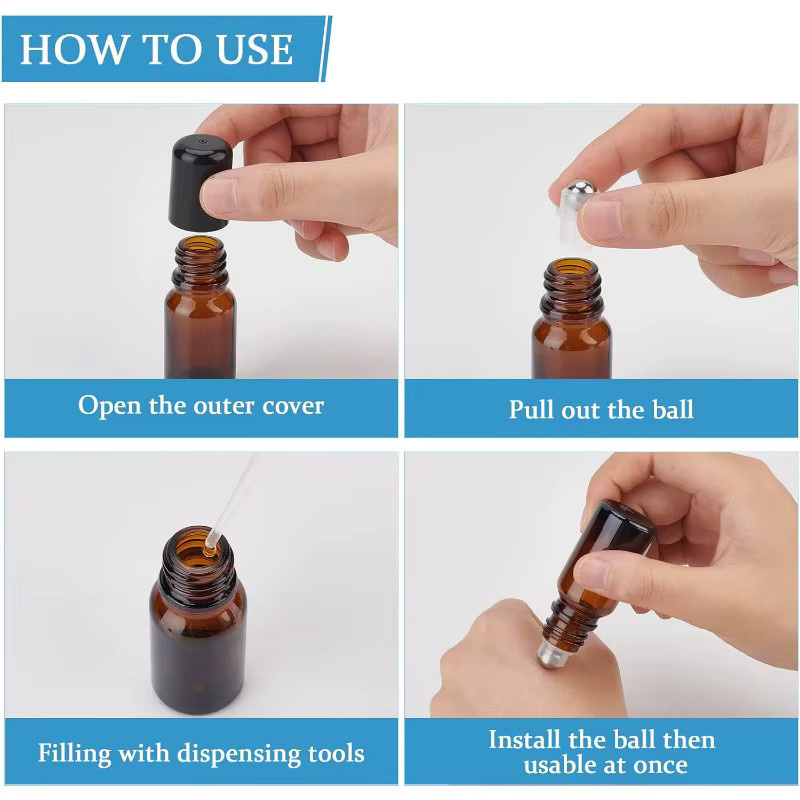 HOW TO USE

Open the outer cover

Pull out the ball

Filling with dispensing tools

Install the ball then usable at once