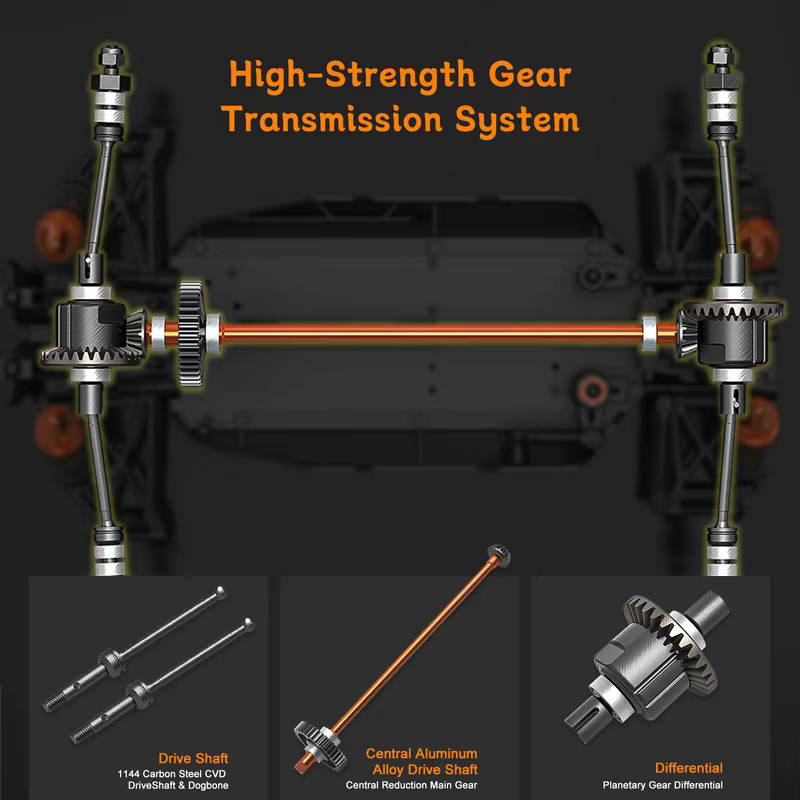 High-Strength Gear Transmission System

Drive Shaft
1144 Carbon Steel CVD DriveShaft & Dogbone

Central Aluminum Alloy Drive Shaft
Central Reduction Main Gear

Differential
Planetary Gear Differential