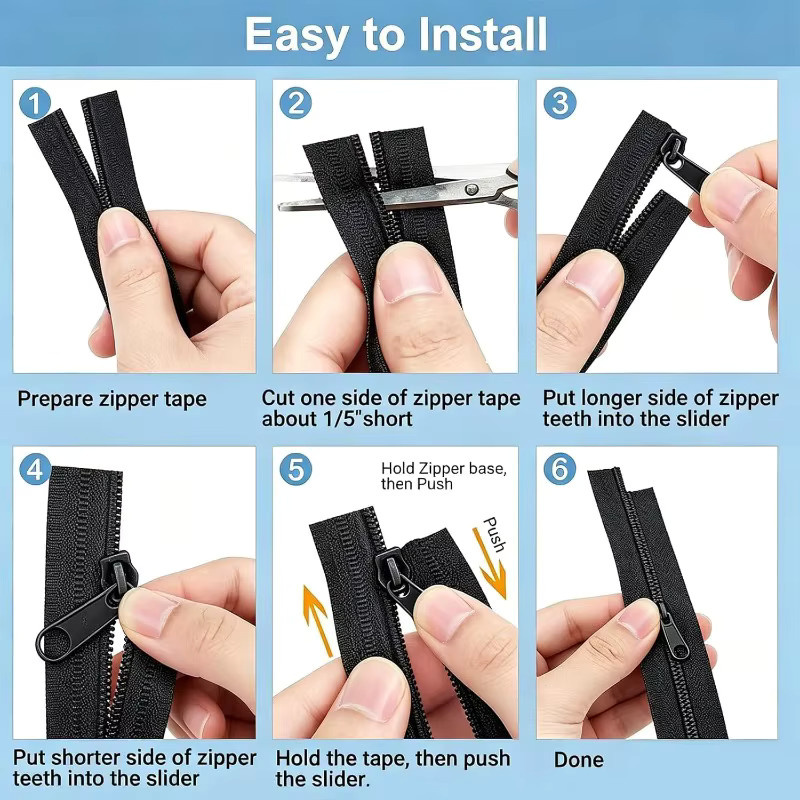 Easy to Install

1
Prepare zipper tape

2
Cut one side of zipper tape about 1/5"short

3
Put longer side of zipper teeth into the slider

4
Put shorter side of zipper teeth into the slider

5
Hold Zipper base, then Push
Push
Hold the tape, then push the slider.

6
Done