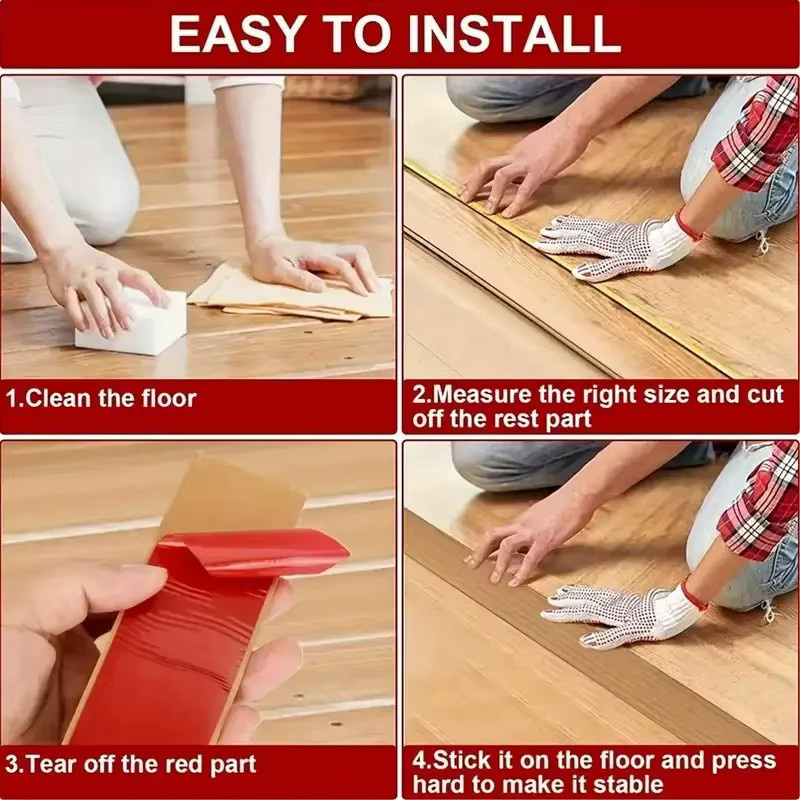 EASY TO INSTALL

1.Clean the floor

2.Measure the right size and cut off the rest part

3.Tear off the red part

4.Stick it on the floor and press hard to make it stable