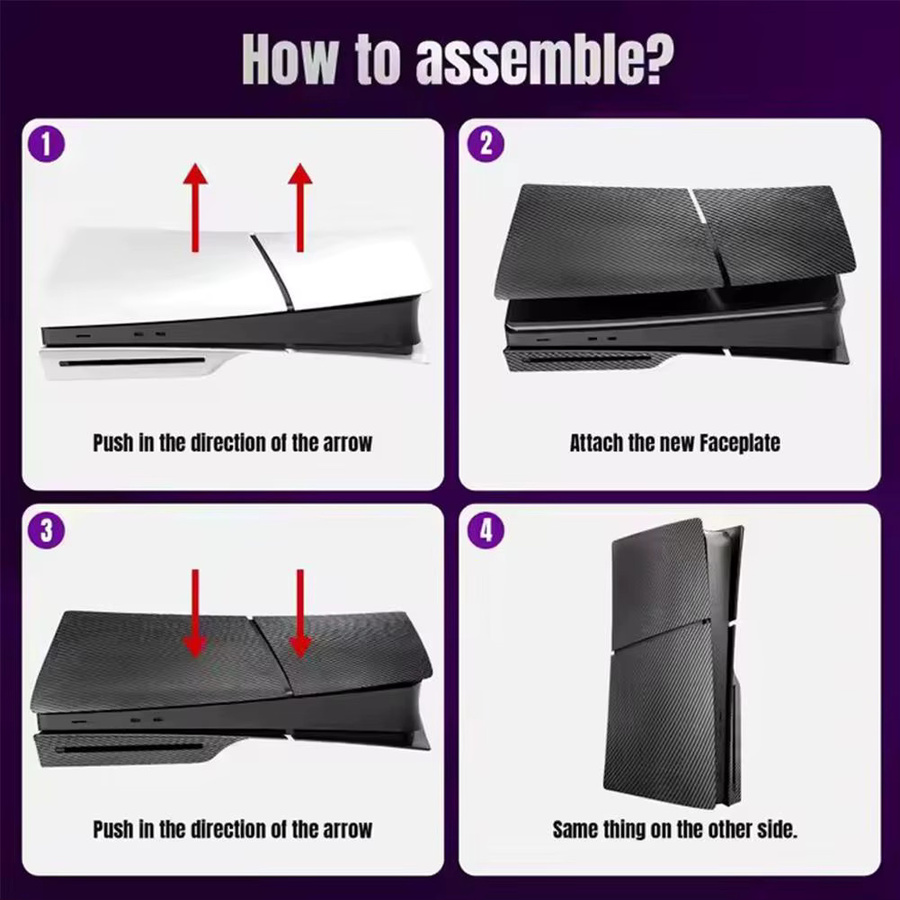 How to assemble?

1

Push in the direction of the arrow

2

Attach the new Faceplate

3

Push in the direction of the arrow

4

Same thing on the other side.