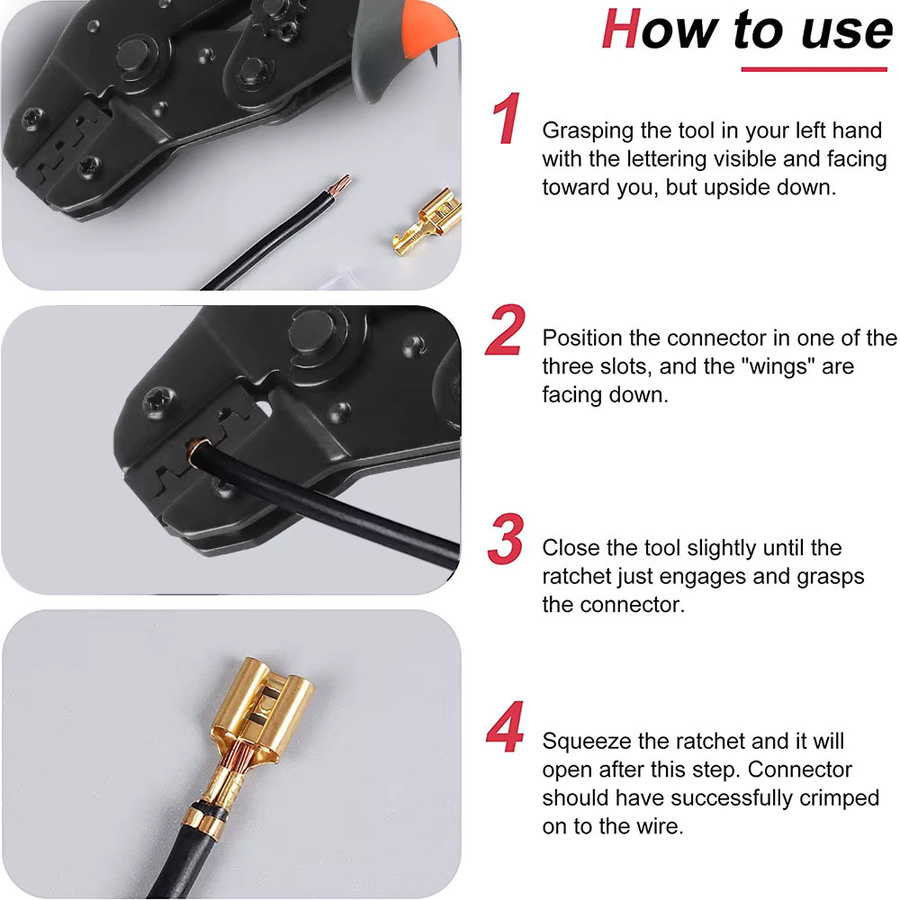 How to use

1

Grasping the tool in your left hand with the lettering visible and facing toward you, but upside down.

2

Position the connector in one of the three slots, and the "wings" are facing down.

3

Close the tool slightly until the ratchet just engages and grasps the connector.

4

Squeeze the ratchet and it will open after this step. Connector should have successfully crimped on to the wire.