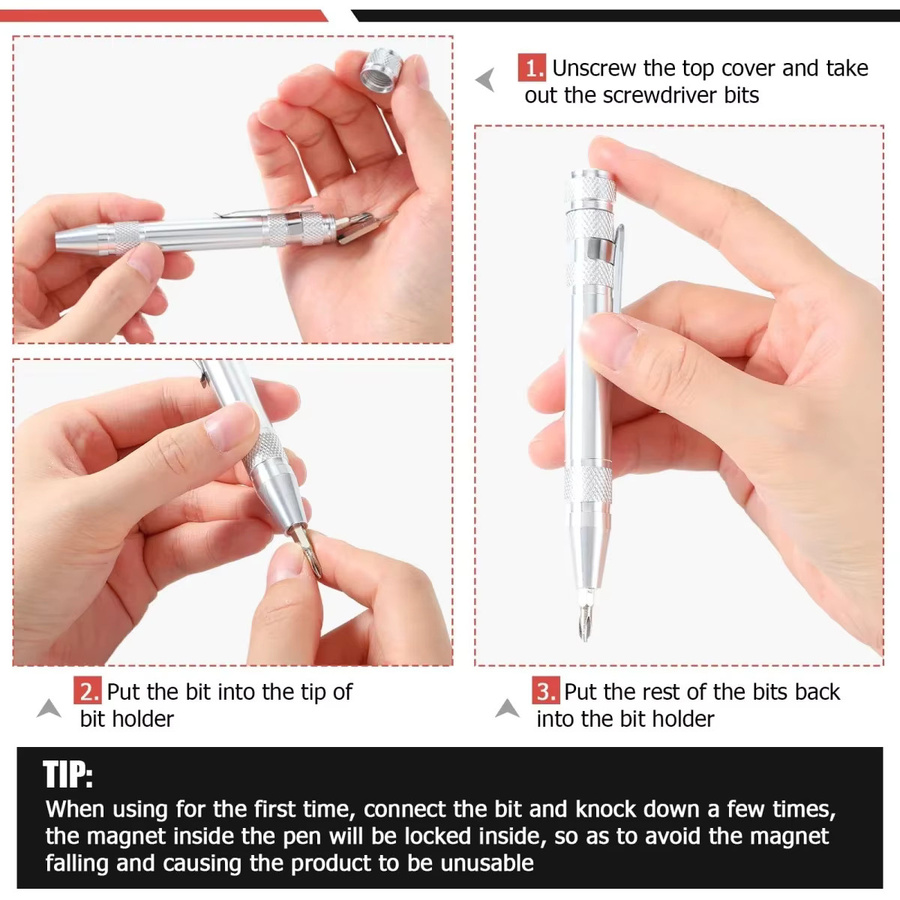 1. Unscrew the top cover and take out the screwdriver bits

2. Put the bit into the tip of bit holder

3. Put the rest of the bits back into the bit holder

TIP:
When using for the first time, connect the bit and knock down a few times, the magnet inside the pen will be locked inside, so as to avoid the magnet falling and causing the product to be unusable