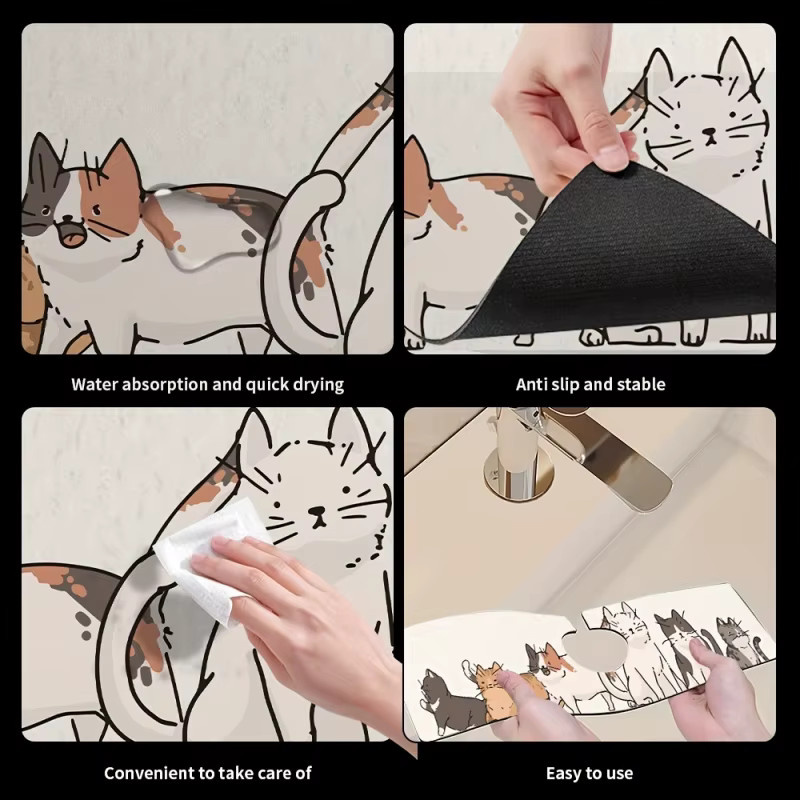 Water absorption and quick drying

Anti slip and stable

Convenient to take care of

Easy to use