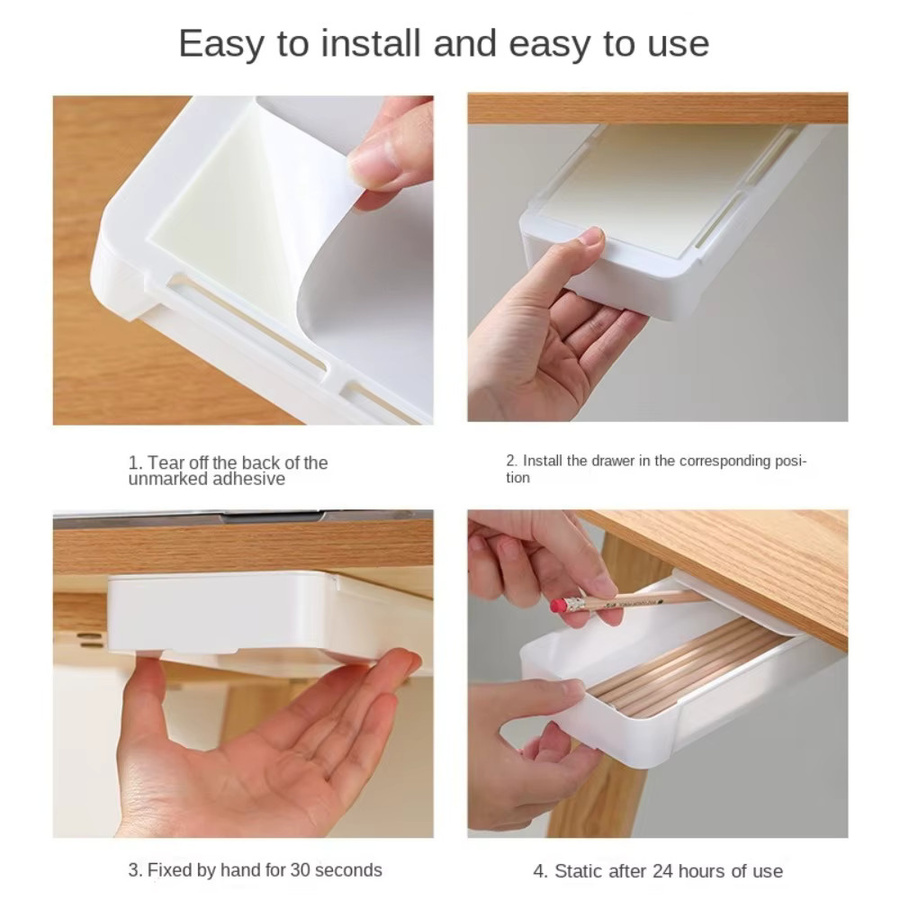 Easy to install and easy to use

1. Tear off the back of the unmarked adhesive

2. Install the drawer in the corresponding position

3. Fixed by hand for 30 seconds

4. Static after 24 hours of use