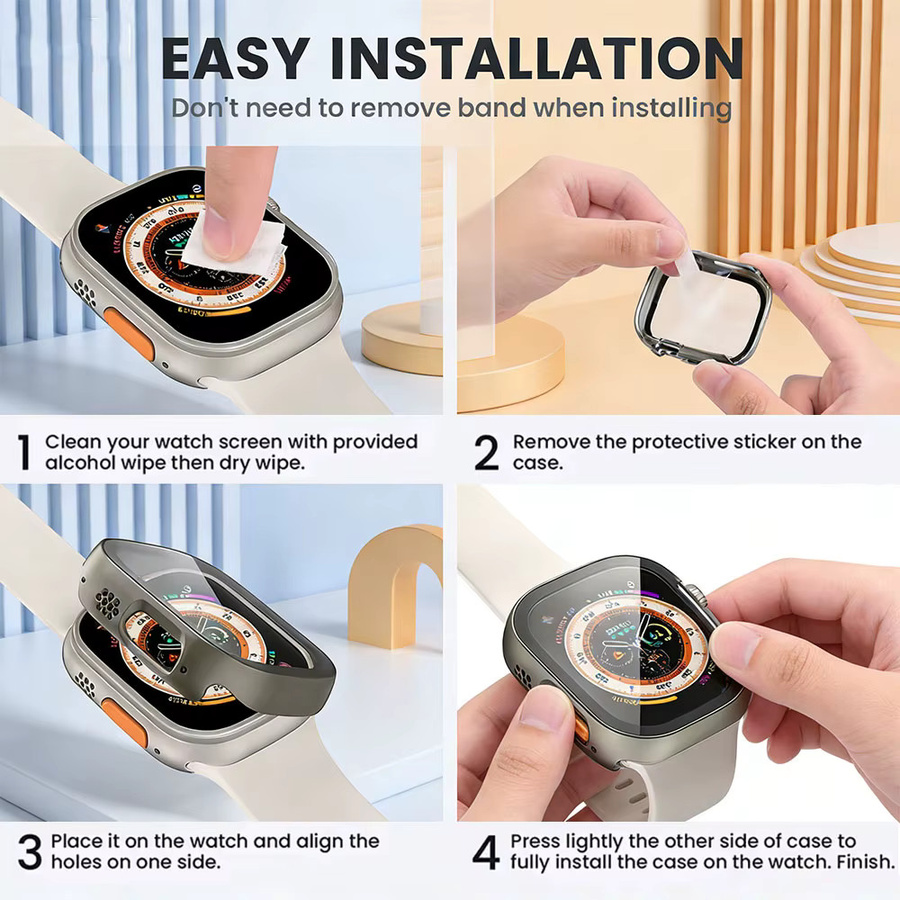 EASY INSTALLATION
Don't need to remove band when installing

1 Clean your watch screen with provided alcohol wipe then dry wipe.

2 Remove the protective sticker on the case.

3 Place it on the watch and align the holes on one side.

4 Press lightly the other side of case to fully install the case on the watch. Finish.