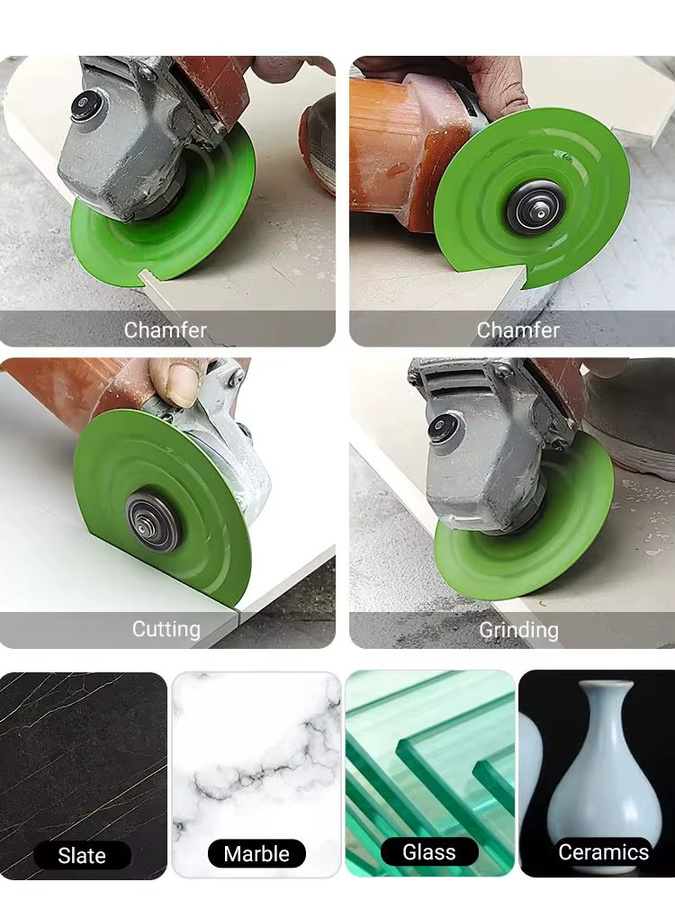 Chamfer

Chamfer

Cutting

Grinding

Slate

Marble

Glass

Ceramics