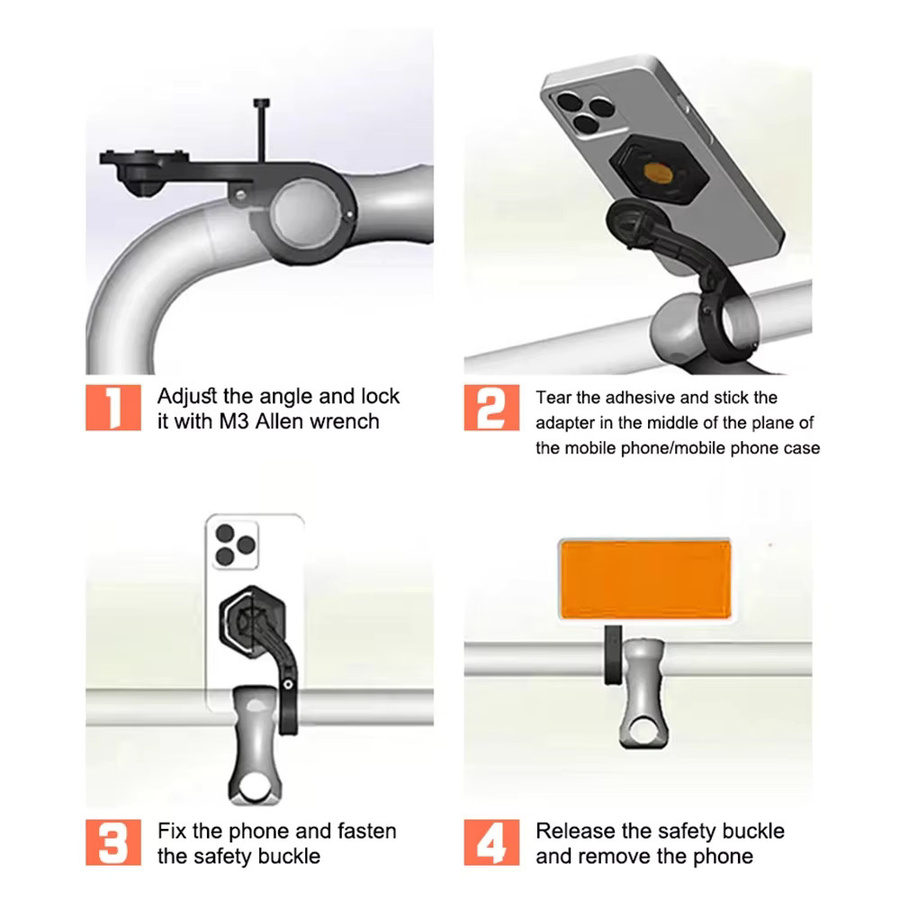 1 Adjust the angle and lock it with M3 Allen wrench

2 Tear the adhesive and stick the adapter in the middle of the plane of the mobile phone/mobile phone case

3 Fix the phone and fasten the safety buckle

4 Release the safety buckle and remove the phone