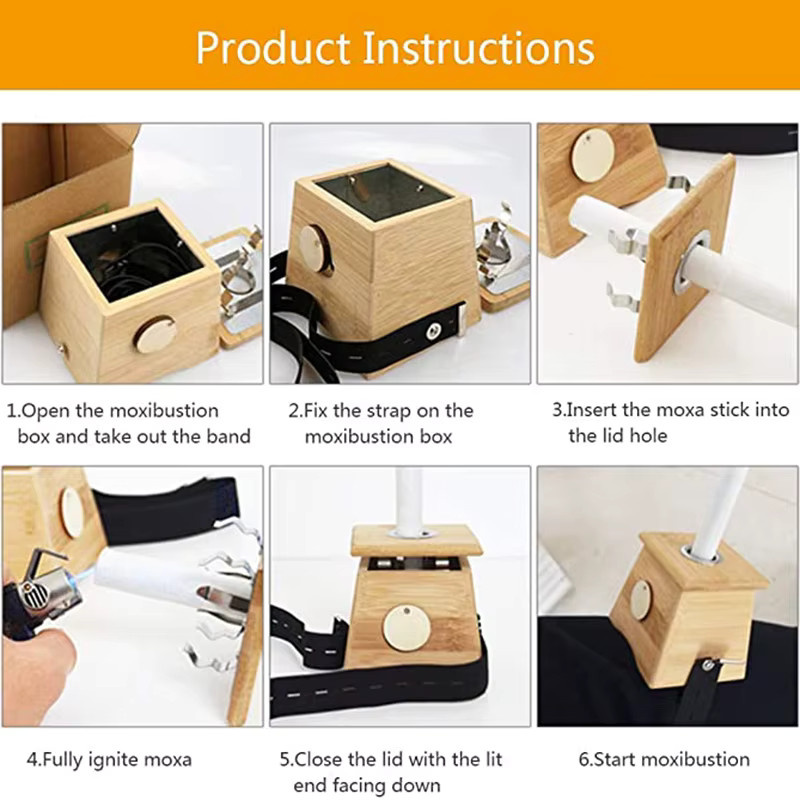 Product Instructions

1.Open the moxibustion box and take out the band

2.Fix the strap on the moxibustion box

3.Insert the moxa stick into the lid hole

4.Fully ignite moxa

5.Close the lid with the lit end facing down

6.Start moxibustion