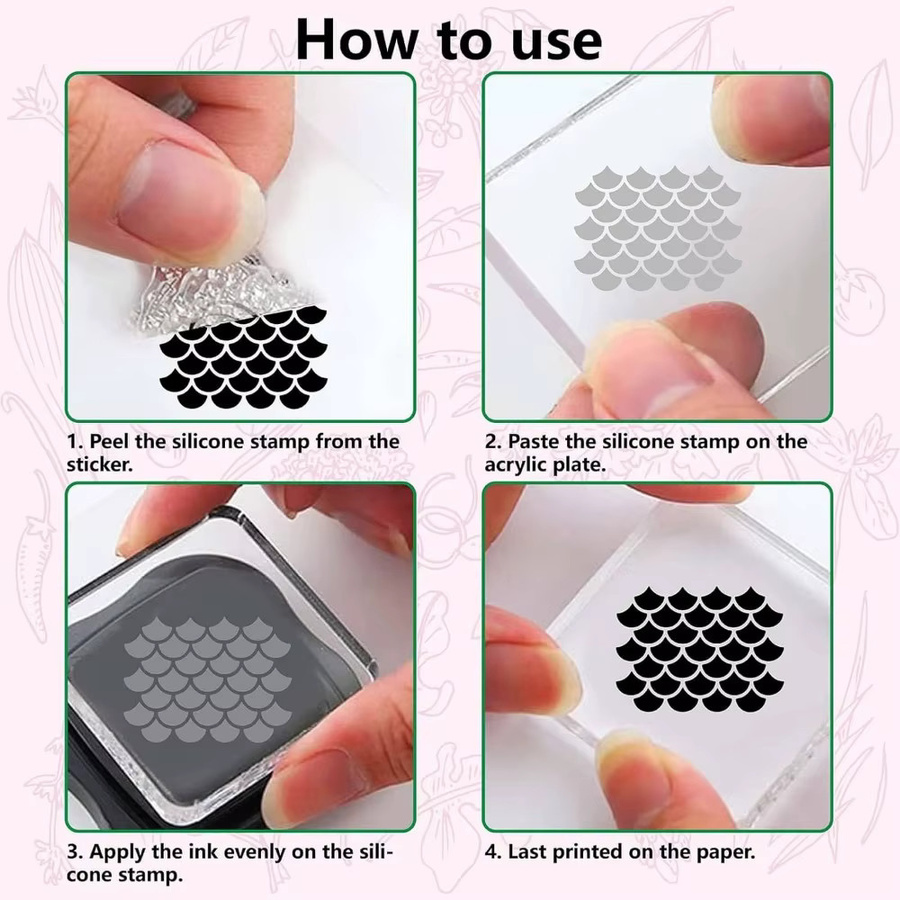 How to use

1. Peel the silicone stamp from the sticker.

2. Paste the silicone stamp on the acrylic plate.

3. Apply the ink evenly on the silicone stamp.

4. Last printed on the paper.