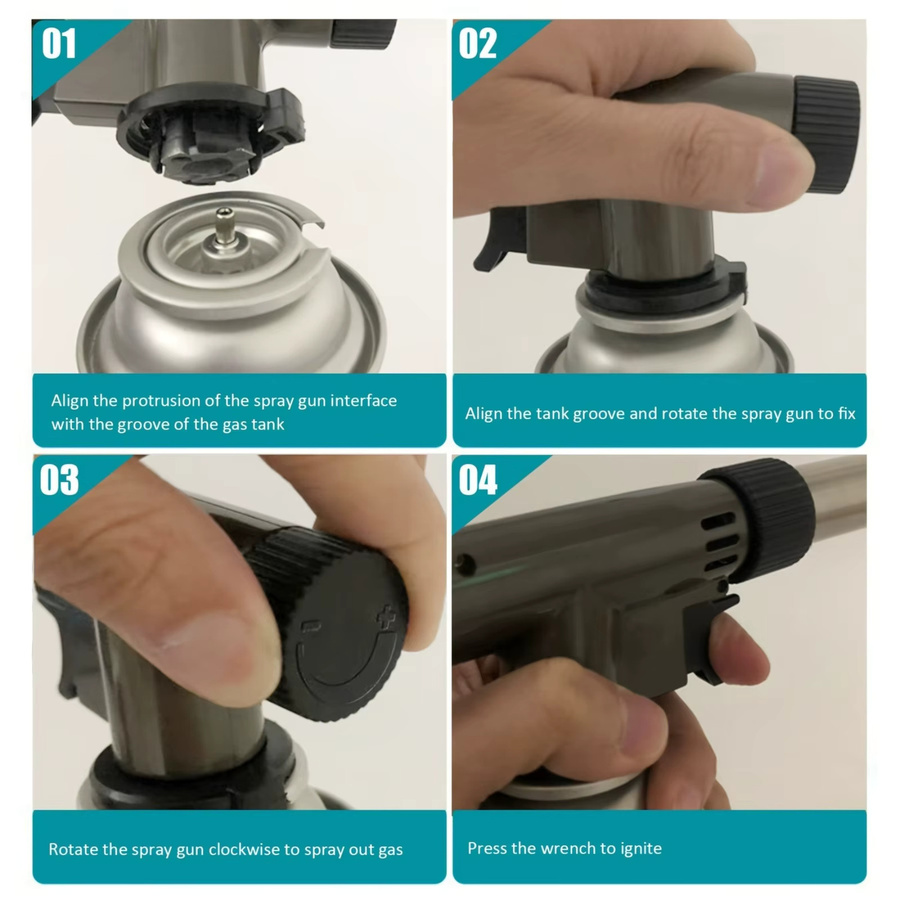 01

Align the protrusion of the spray gun interface with the groove of the gas tank

02

Align the tank groove and rotate the spray gun to fix

03

Rotate the spray gun clockwise to spray out gas

04

Press the wrench to ignite