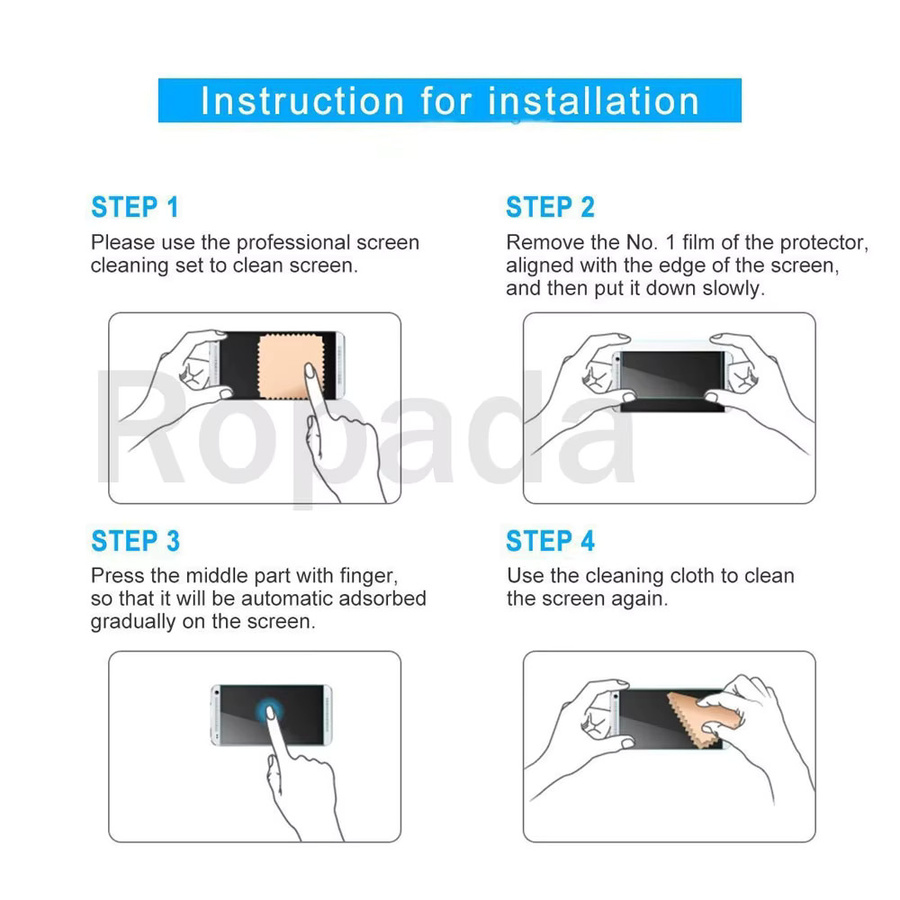 Instruction for installation

STEP 1

Please use the professional screen cleaning set to clean screen.

STEP 2

Remove the No. 1 film of the protector, aligned with the edge of the screen, and then put it down slowly.

Ropada

STEP 3

Press the middle part with finger, so that it will be automatic adsorbed gradually on the screen.

STEP 4

Use the cleaning cloth to clean the screen again.