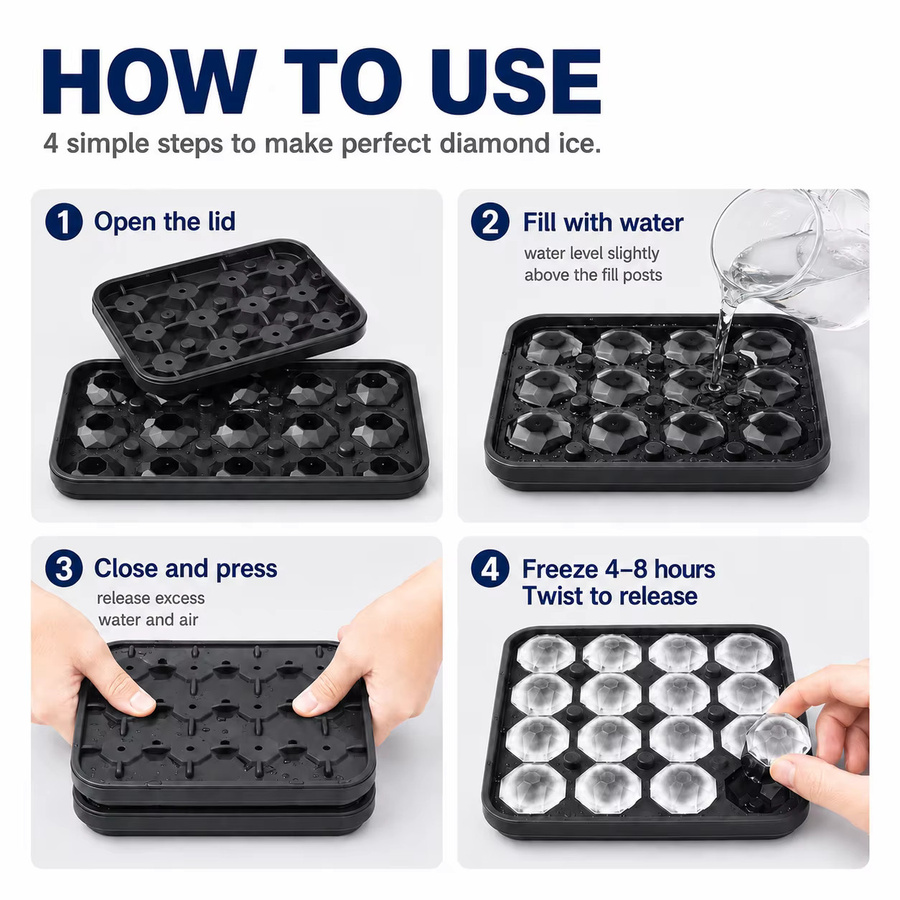 HOW TO USE

4 simple steps to make perfect diamond ice.

1 Open the lid

2 Fill with water

water level slightly above the fill posts

3 Close and press

release excess water and air

4 Freeze 4–8 hours Twist to release