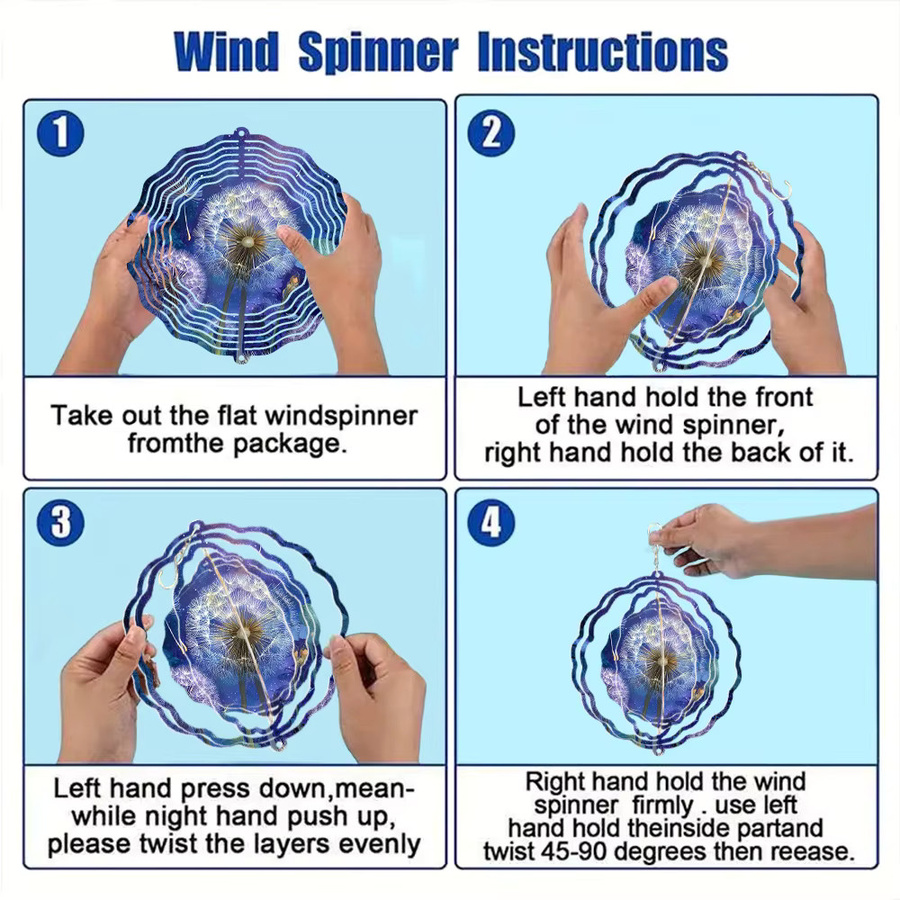 Wind Spinner Instructions

1

Take out the flat windspinner fromthe package.

2

Left hand hold the front of the wind spinner, right hand hold the back of it.

3

Left hand press down,meanwhile night hand push up, please twist the layers evenly

4

Right hand hold the wind spinner firmly . use left hand hold theinside partand twist 45-90 degrees then reease.