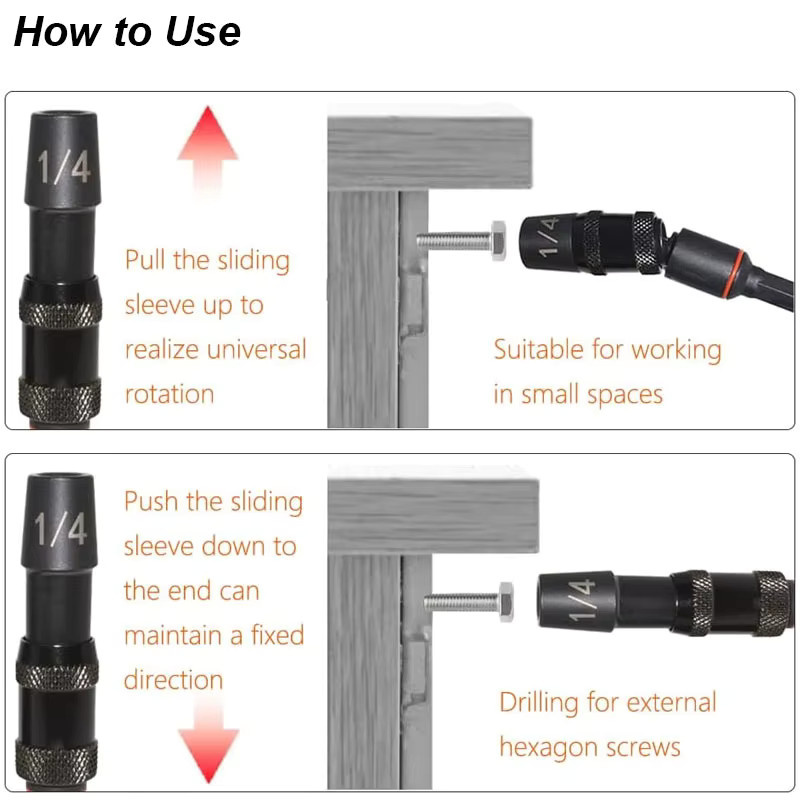 How to Use

1/4

Pull the sliding sleeve up to realize universal rotation

1/4

Suitable for working in small spaces

1/4

Push the sliding sleeve down to the end can maintain a fixed direction

1/4

Drilling for external hexagon screws