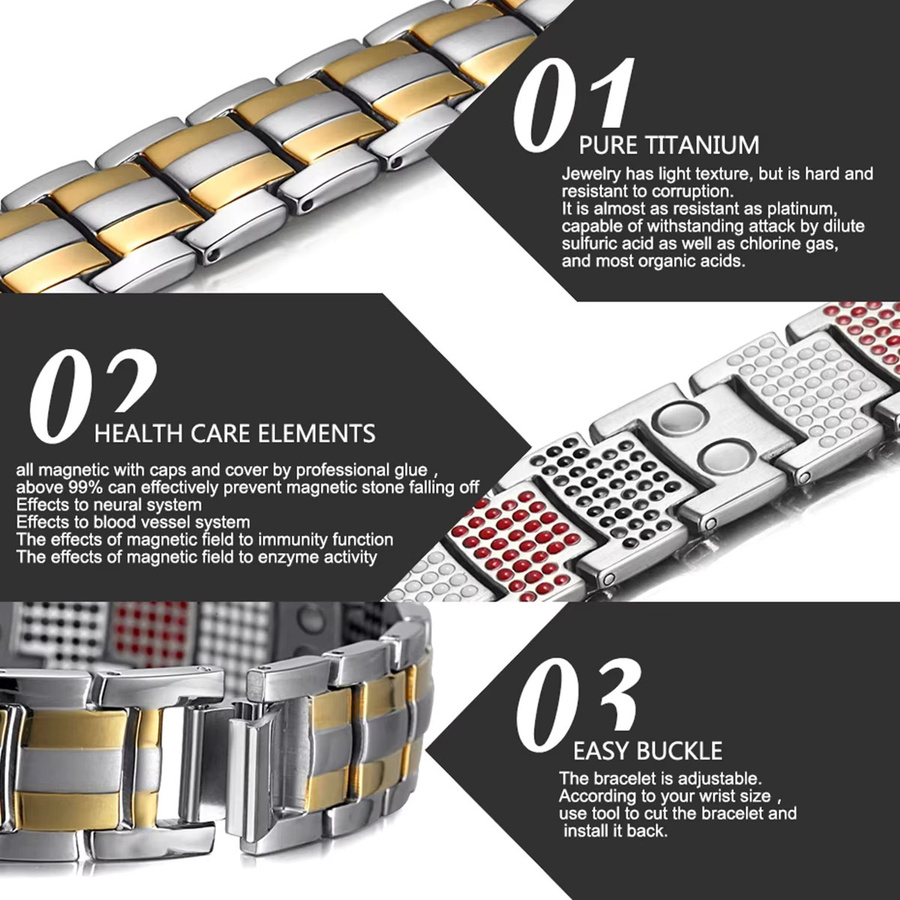 01
PURE TITANIUM
Jewelry has light texture, but is hard and resistant to corruption.
It is almost as resistant as platinum, capable of withstanding attack by dilute sulfuric acid as well as chlorine gas, and most organic acids.

02
HEALTH CARE ELEMENTS
all magnetic with caps and cover by professional glue , above 99% can effectively prevent magnetic stone falling off
Effects to neural system
Effects to blood vessel system
The effects of magnetic field to immunity function
The effects of magnetic field to enzyme activity

03
EASY BUCKLE
The bracelet is adjustable.
According to your wrist size , use tool to cut the bracelet and install it back.