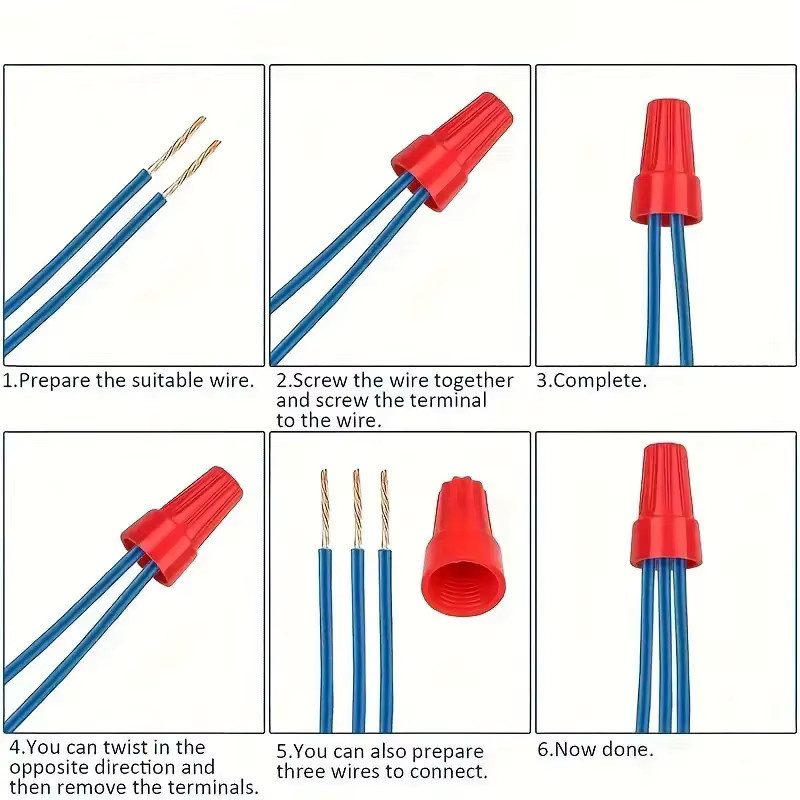 1.Prepare the suitable wire.

2.Screw the wire together and screw the terminal to the wire.

3.Complete.

4.You can twist in the opposite direction and then remove the terminals.

5.You can also prepare three wires to connect.

6.Now done.