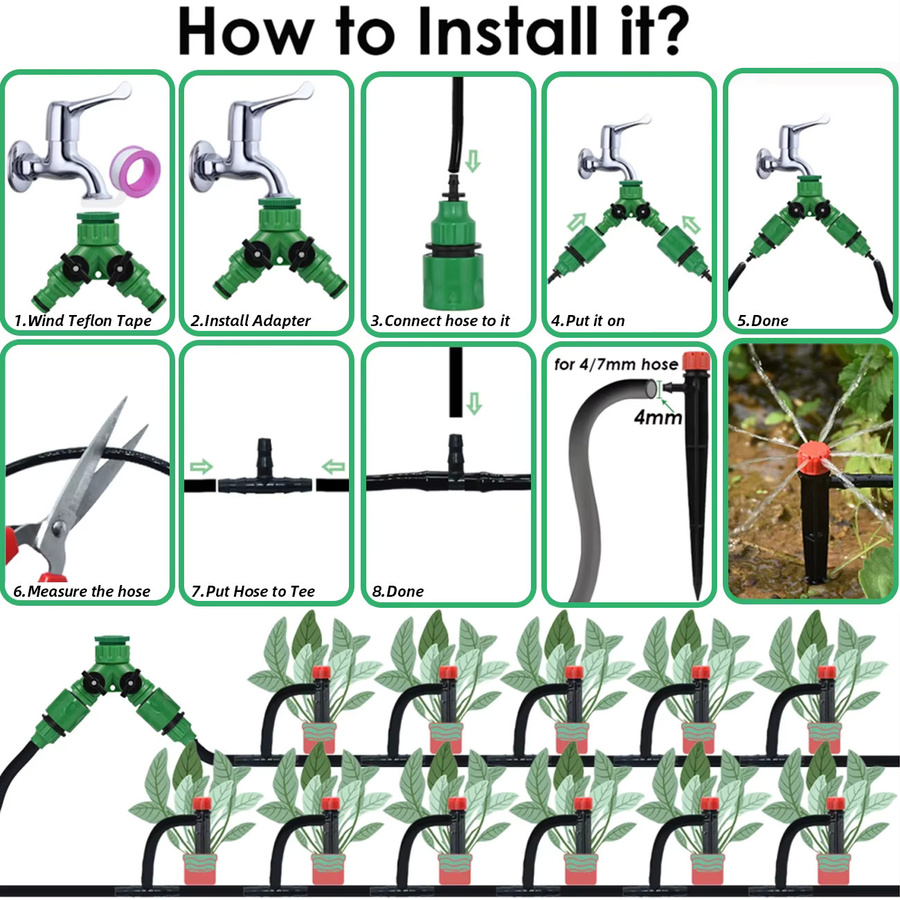 How to Install it?

1.Wind Teflon Tape

2.Install Adapter

3.Connect hose to it

4.Put it on

5.Done

6.Measure the hose

7.Put Hose to Tee

8.Done

for 4/7mm hose

4mm