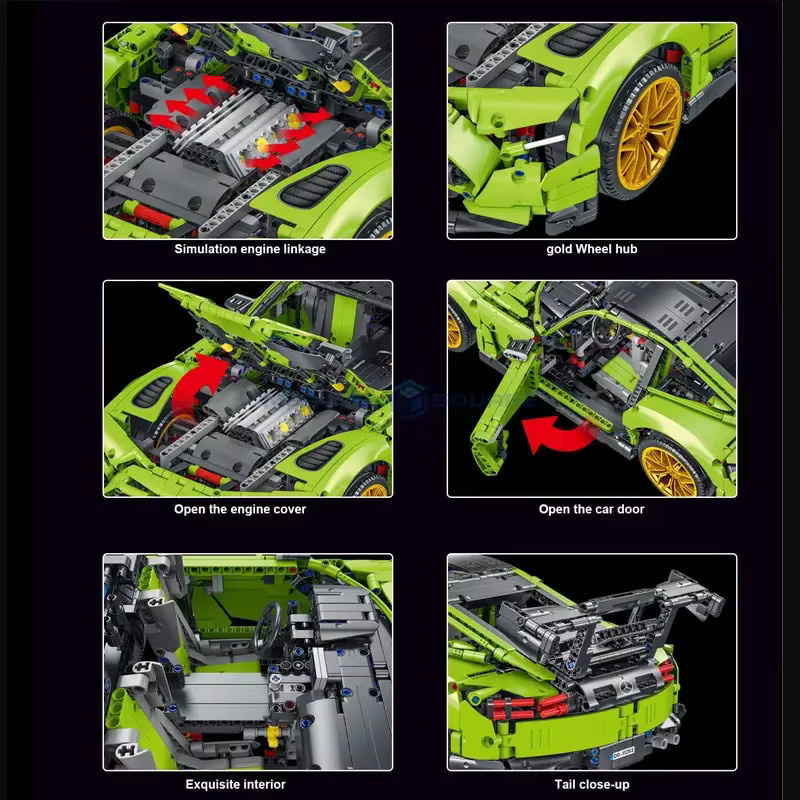 Simulation engine linkage

gold Wheel hub

Open the engine cover

Open the car door

Exquisite interior

Tail close-up