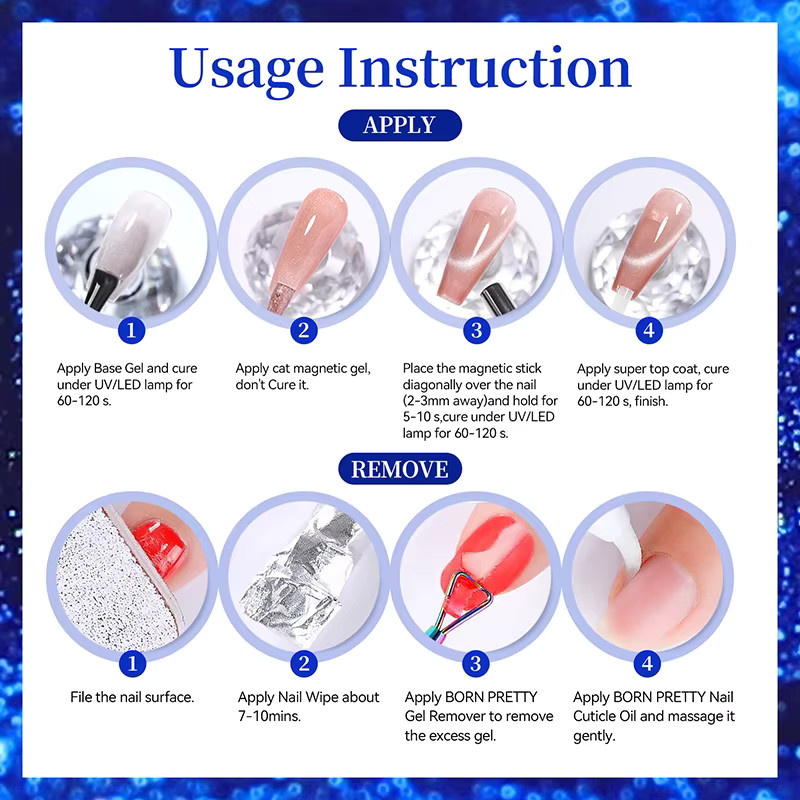 Usage Instruction

APPLY

1

Apply Base Gel and cure under UV/LED lamp for 60-120 s.

2

Apply cat magnetic gel, don't Cure it.

3

Place the magnetic stick diagonally over the nail (2-3mm away)and hold for 5-10 s,cure under UV/LED lamp for 60-120 s.

4

Apply super top coat, cure under UV/LED lamp for 60-120 s, finish.

REMOVE

1

File the nail surface.

2

Apply Nail Wipe about 7-10mins.

3

Apply BORN PRETTY Gel Remover to remove the excess gel.

4

Apply BORN PRETTY Nail Cuticle Oil and massage it gently.