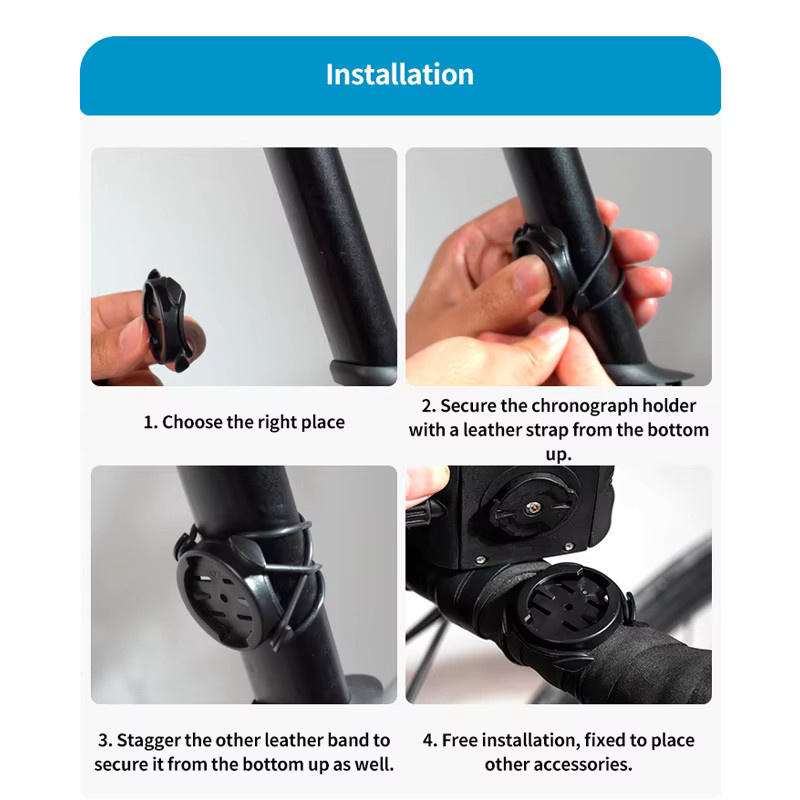 Installation

1. Choose the right place

2. Secure the chronograph holder with a leather strap from the bottom up.

3. Stagger the other leather band to secure it from the bottom up as well.

4. Free installation, fixed to place other accessories.