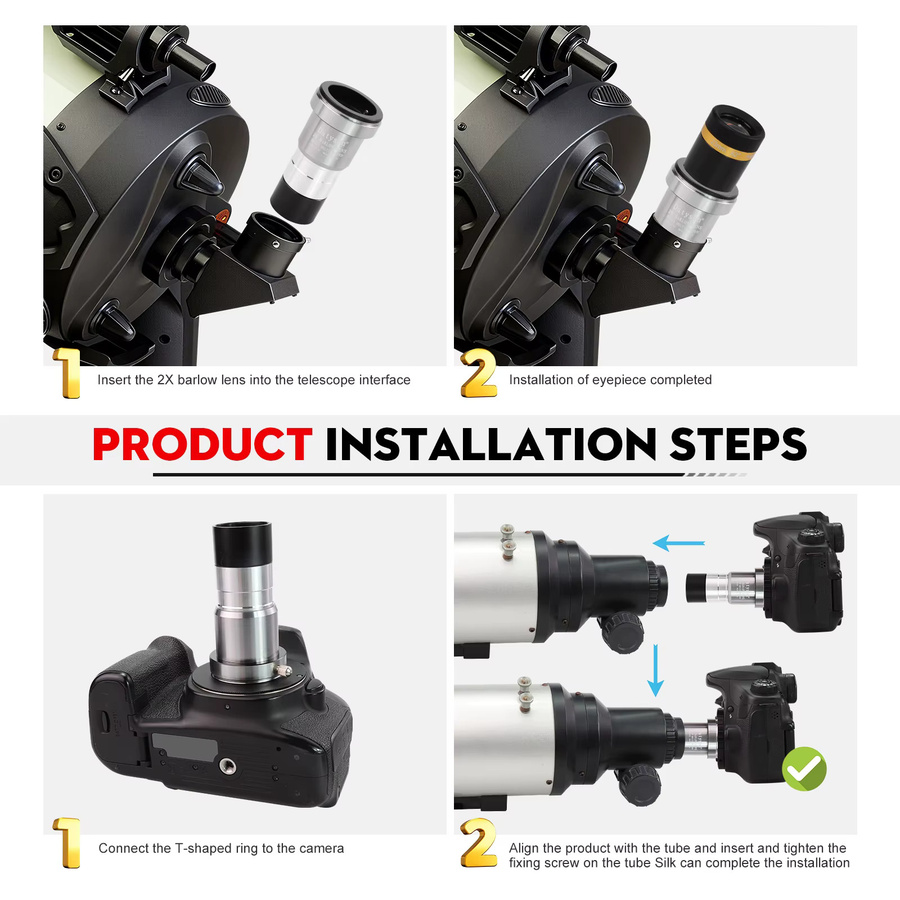 1 Insert the 2X barlow lens into the telescope interface

2 Installation of eyepiece completed

PRODUCT INSTALLATION STEPS

1 Connect the T-shaped ring to the camera

2 Align the product with the tube and insert and tighten the fixing screw on the tube Silk can complete the installation