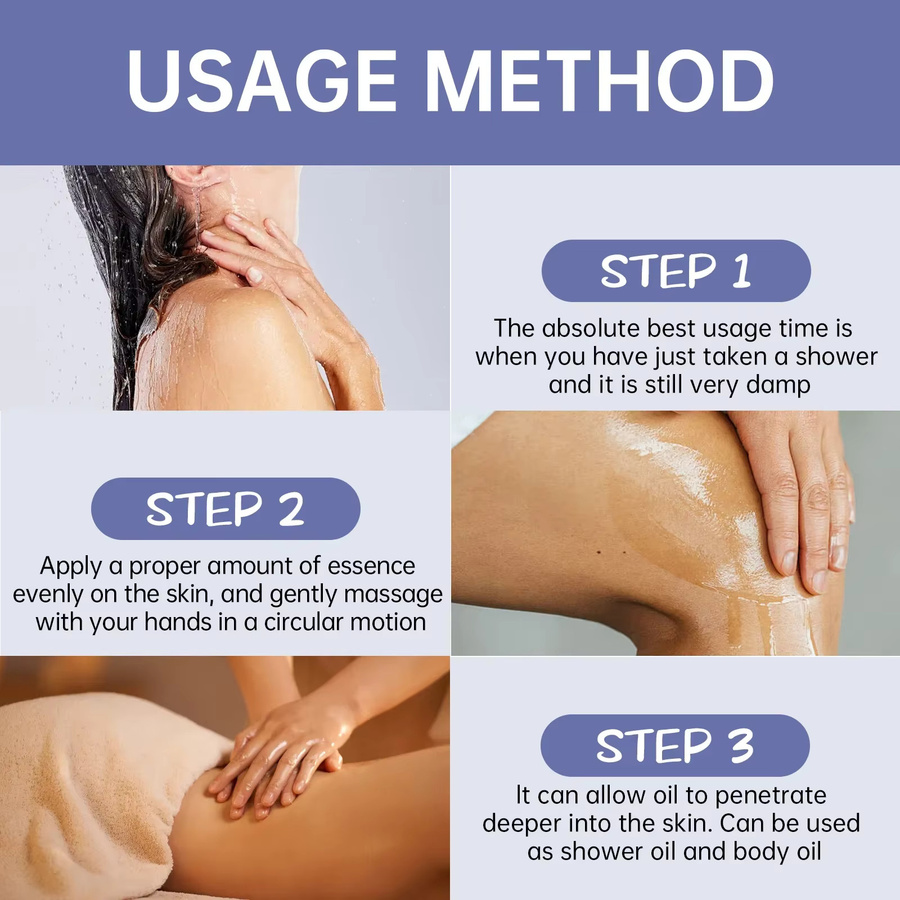 USAGE METHOD

STEP 1

The absolute best usage time is when you have just taken a shower and it is still very damp

STEP 2

Apply a proper amount of essence evenly on the skin, and gently massage with your hands in a circular motion

STEP 3

It can allow oil to penetrate deeper into the skin. Can be used as shower oil and body oil