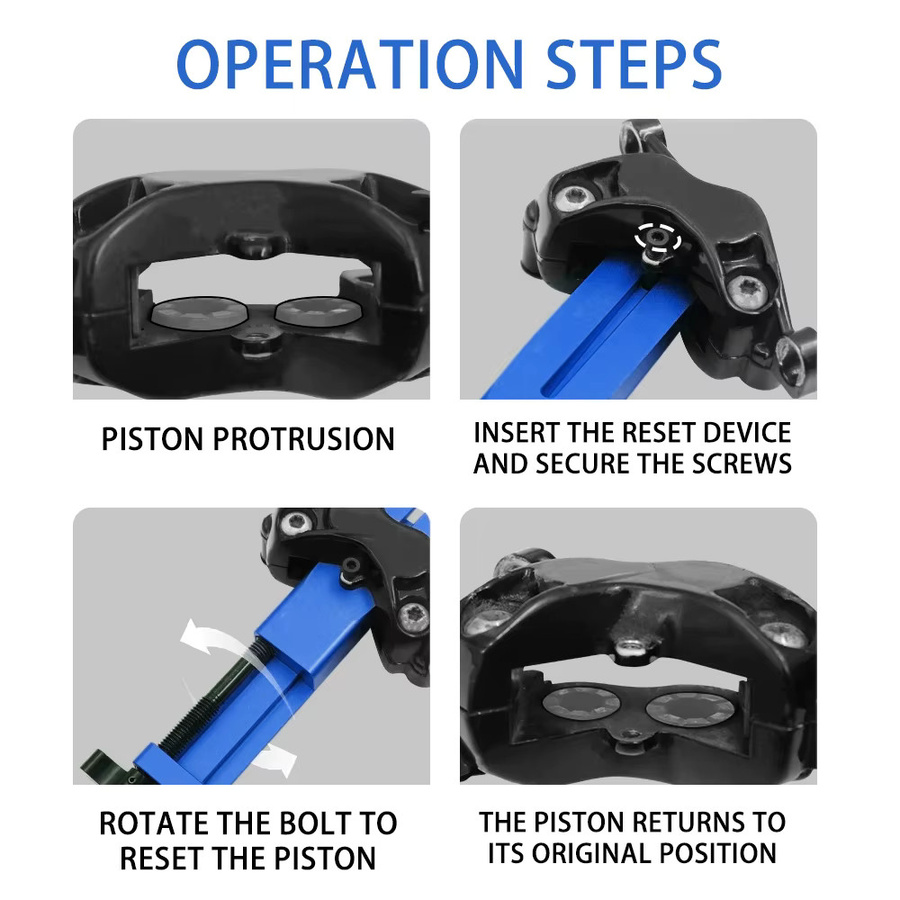 OPERATION STEPS

PISTON PROTRUSION

INSERT THE RESET DEVICE AND SECURE THE SCREWS

ROTATE THE BOLT TO RESET THE PISTON

THE PISTON RETURNS TO ITS ORIGINAL POSITION