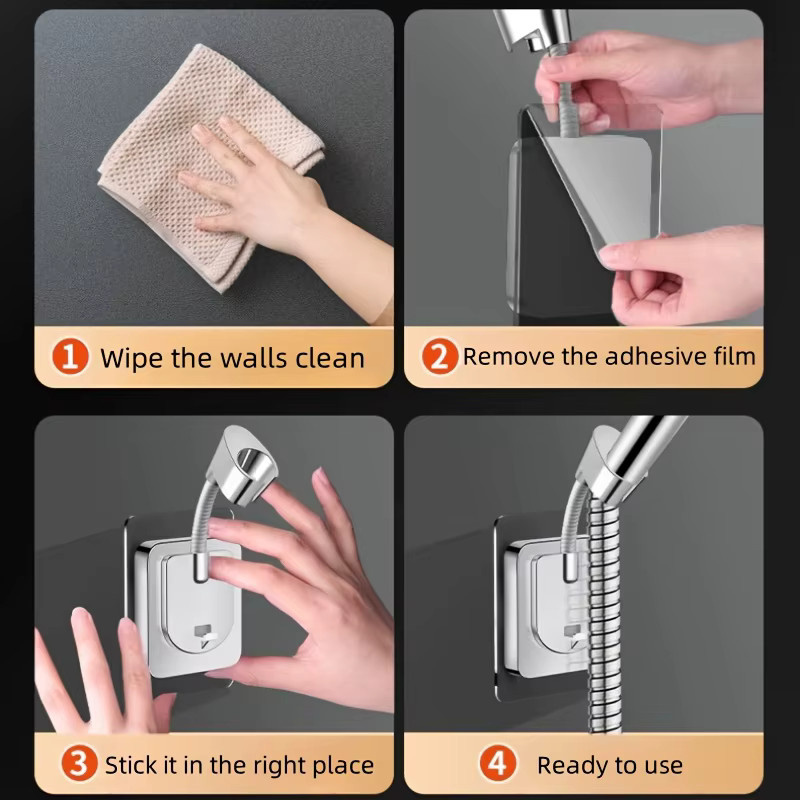 1 Wipe the walls clean

2 Remove the adhesive film

3 Stick it in the right place

4 Ready to use