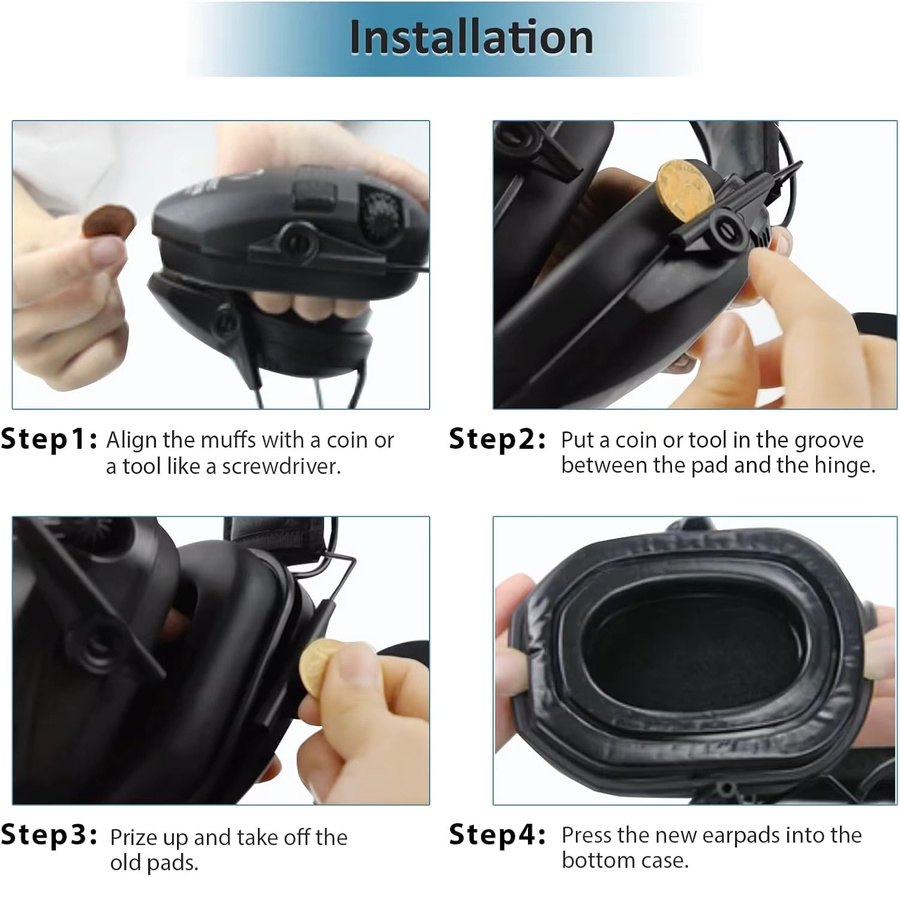 Installation

Step1: Align the muffs with a coin or a tool like a screwdriver.

Step2: Put a coin or tool in the groove between the pad and the hinge.

Step3: Prize up and take off the old pads.

Step4: Press the new earpads into the bottom case.