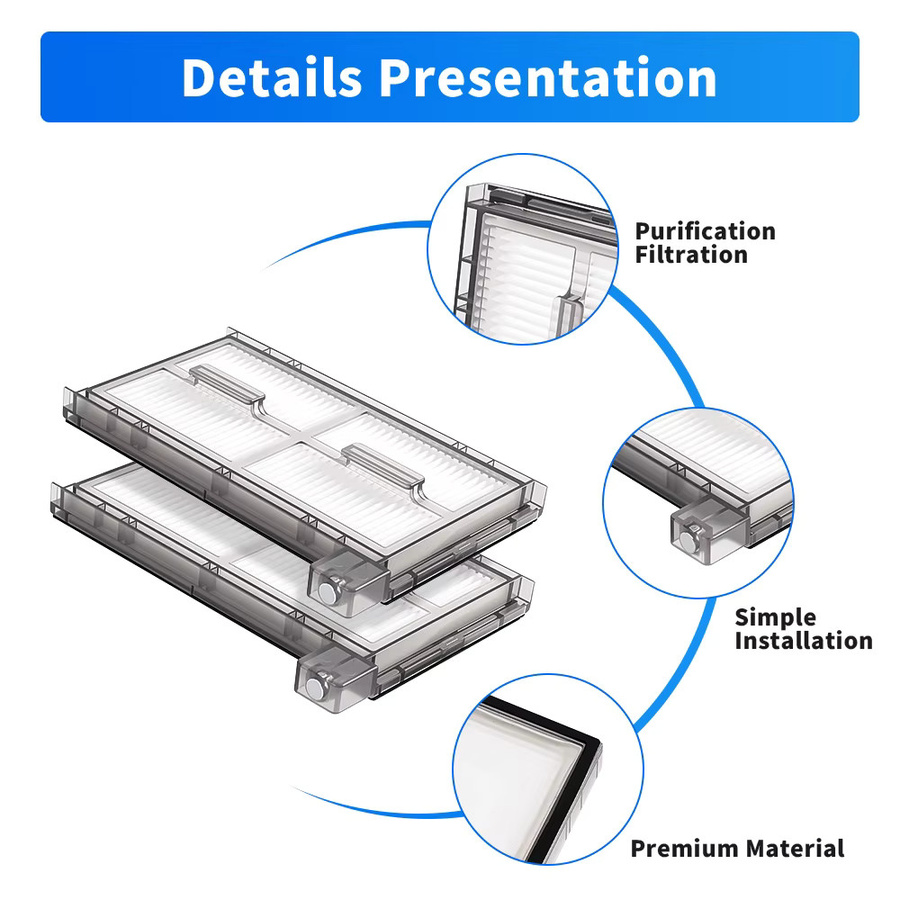 Details Presentation

Purification Filtration

Simple Installation

Premium Material