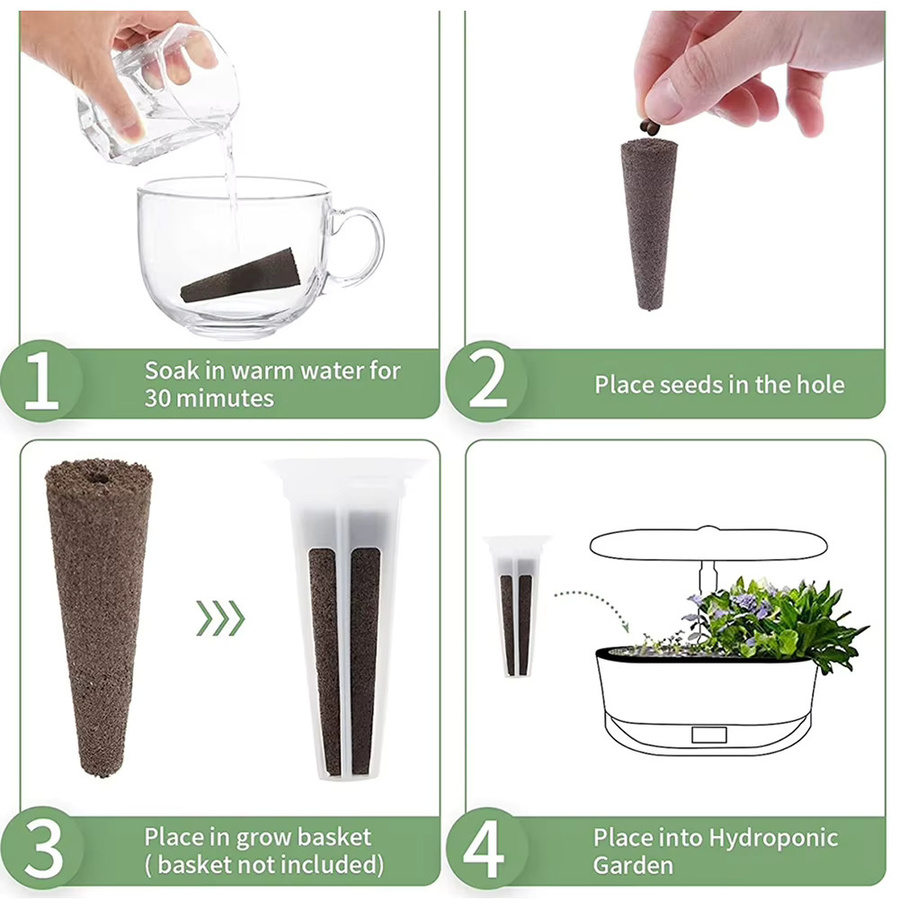 1 Soak in warm water for 30 mimutes

2 Place seeds in the hole

3 Place in grow basket ( basket not included)

4 Place into Hydroponic Garden