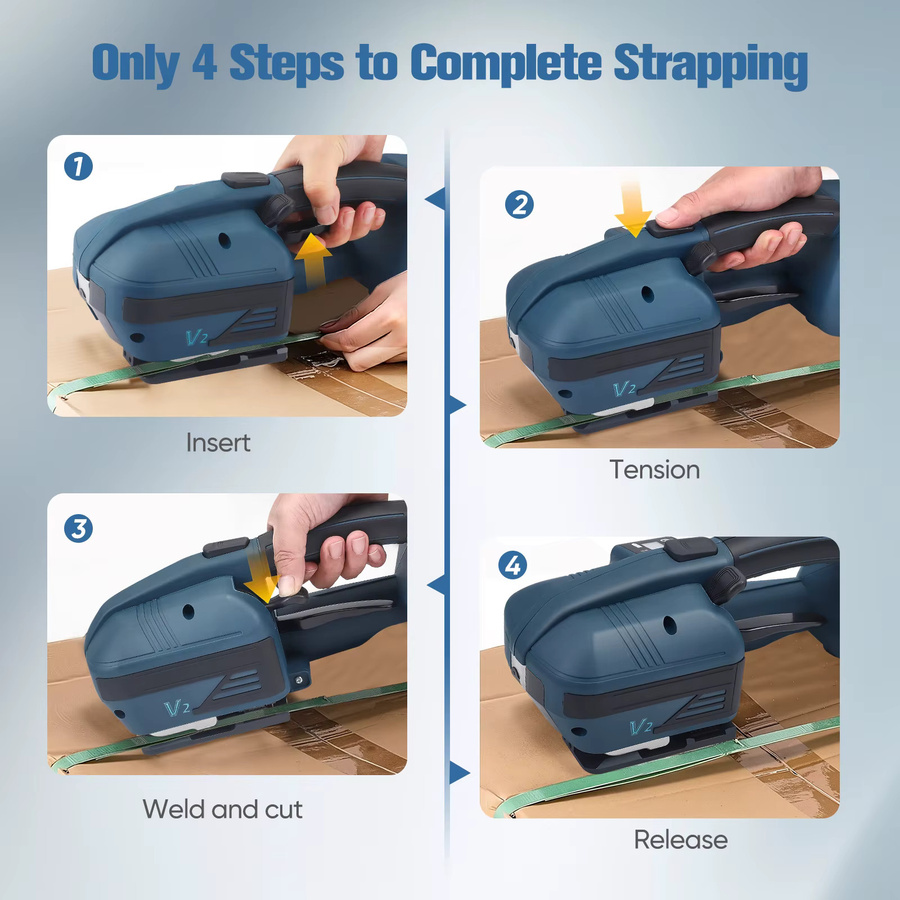 Only 4 Steps to Complete Strapping

1

V2

Insert

2

V2

Tension

3

V2

Weld and cut

4

V2

Release