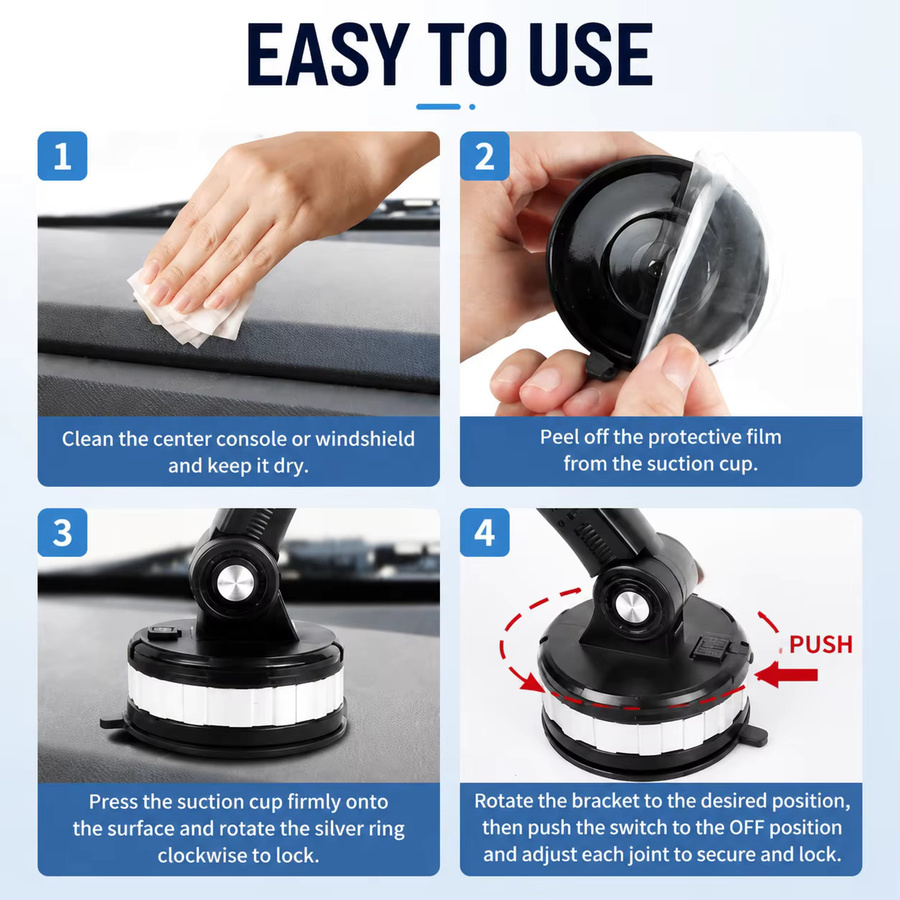 EASY TO USE

1

Clean the center console or windshield and keep it dry.

2

Peel off the protective film from the suction cup.

3

Press the suction cup firmly onto the surface and rotate the silver ring clockwise to lock.

4

PUSH

Rotate the bracket to the desired position, then push the switch to the OFF position and adjust each joint to secure and lock.