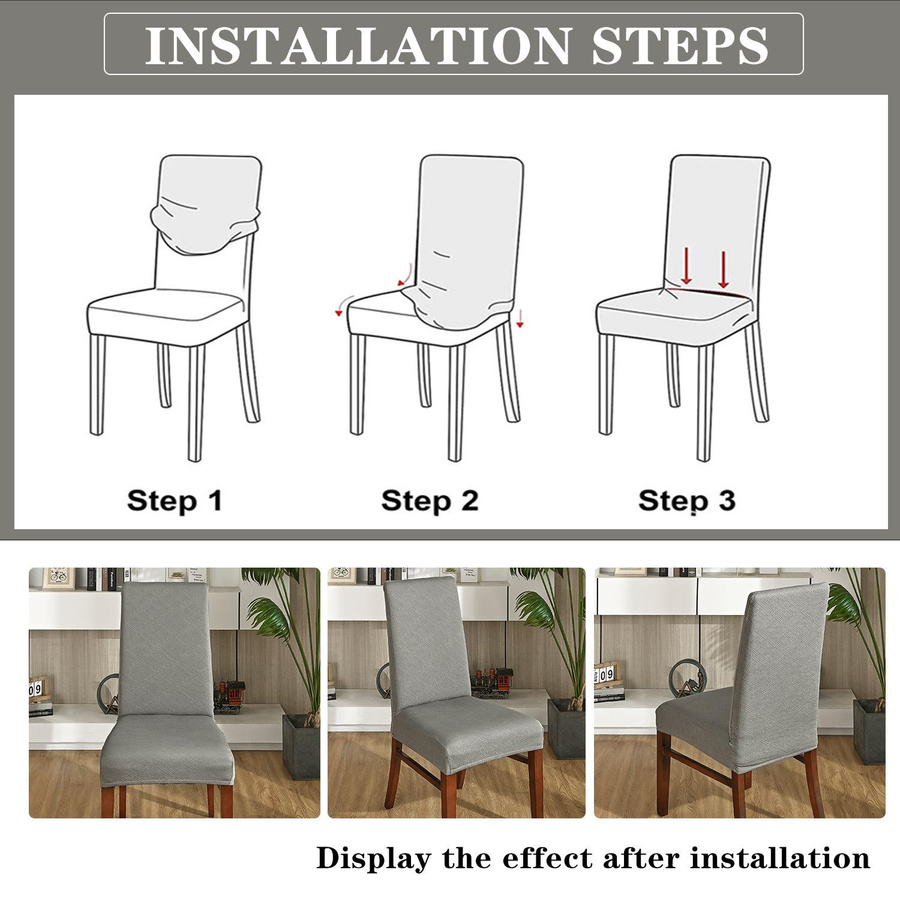 INSTALLATION STEPS

Step 1

Step 2

Step 3

Display the effect after installation