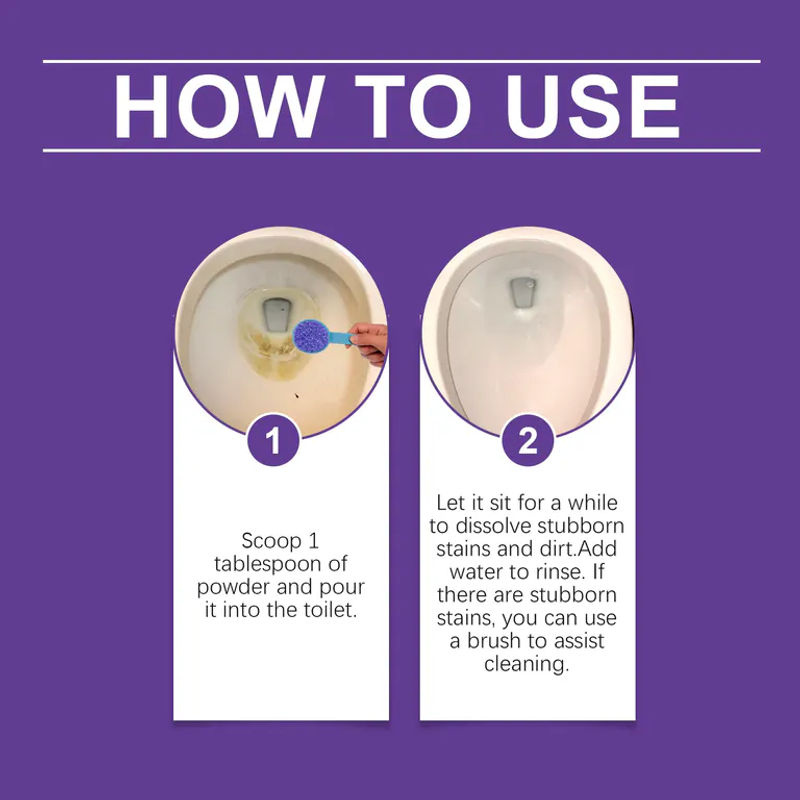 HOW TO USE

1

Scoop 1 tablespoon of powder and pour it into the toilet.

2

Let it sit for a while to dissolve stubborn stains and dirt.Add water to rinse. If there are stubborn stains, you can use a brush to assist cleaning.