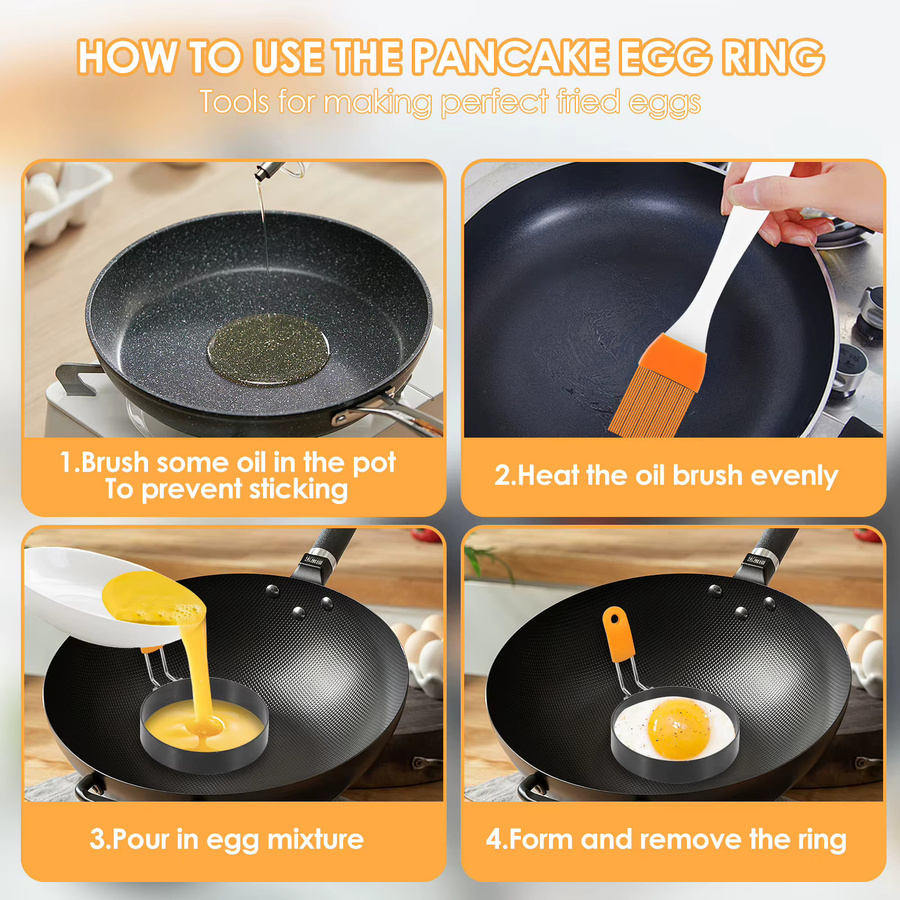 HOW TO USE THE PANCAKE EGG RING
Tools for making perfect fried eggs

1.Brush some oil in the pot
To prevent sticking

2.Heat the oil brush evenly

3.Pour in egg mixture

4.Form and remove the ring