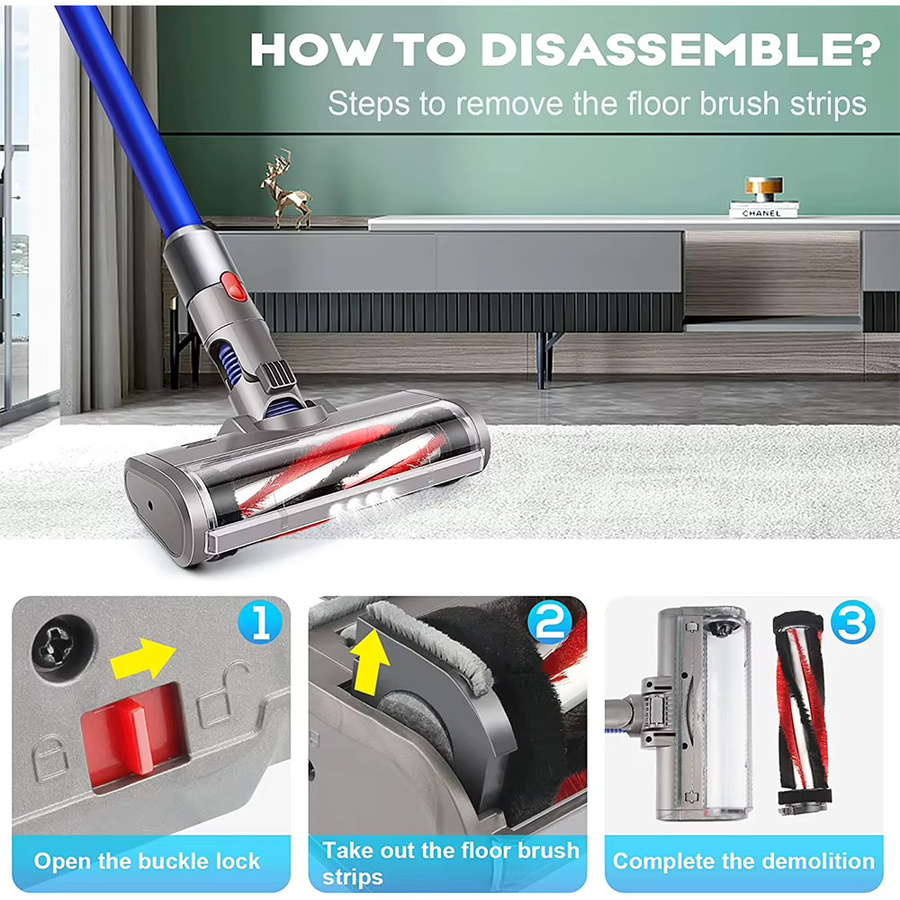 HOW TO DISASSEMBLE?
Steps to remove the floor brush strips

CHANEL

1
Open the buckle lock

2
Take out the floor brush strips

3
Complete the demolition