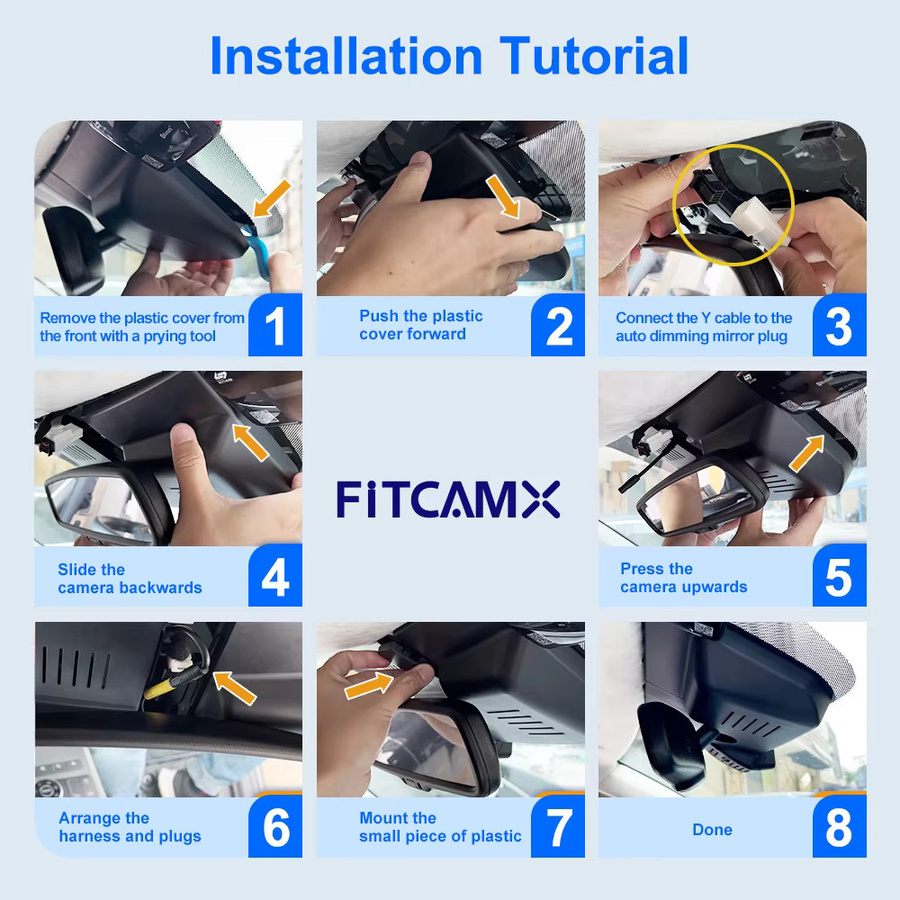 Installation Tutorial

Remove the plastic cover from the front with a prying tool
1

Push the plastic cover forward
2

Connect the Y cable to the auto dimming mirror plug
3

Slide the camera backwards
4

FITCAMX

Press the camera upwards
5

Arrange the harness and plugs
6

Mount the small piece of plastic
7

Done
8