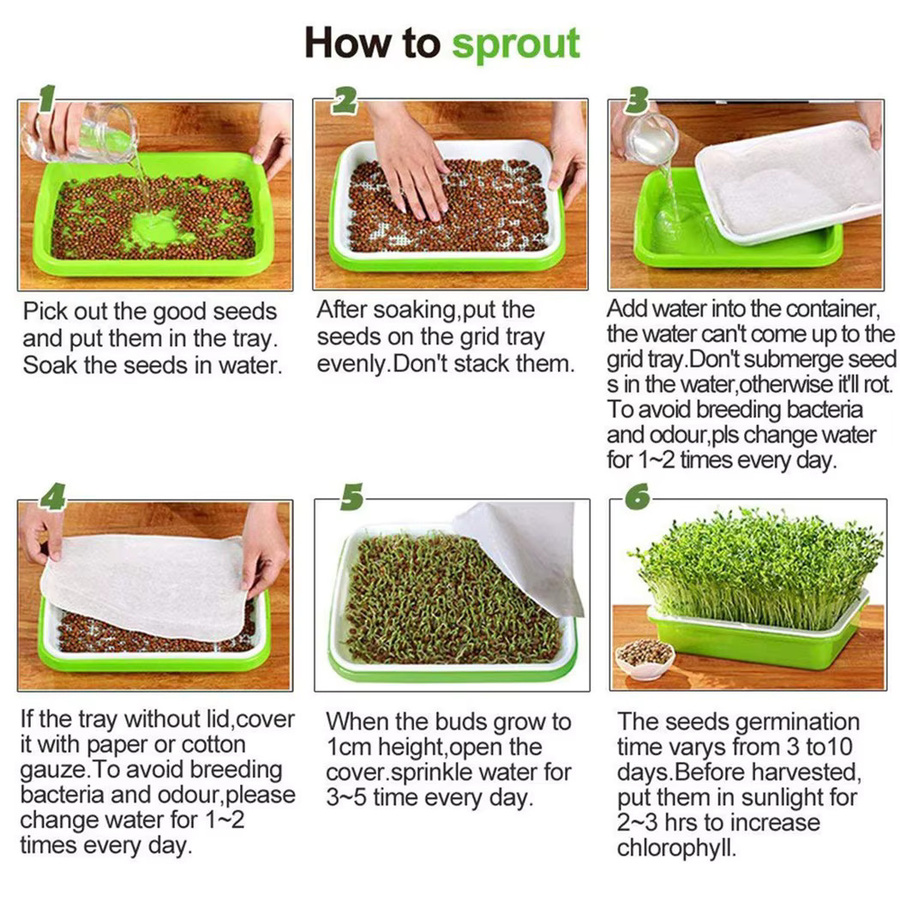 How to sprout

1

Pick out the good seeds and put them in the tray. Soak the seeds in water.

2

After soaking,put the seeds on the grid tray evenly.Don't stack them.

3

Add water into the container, the water can't come up to the grid tray.Don't submerge seed s in the water,otherwise it'll rot. To avoid breeding bacteria and odour,pls change water for 1~2 times every day.

4

If the tray without lid,cover it with paper or cotton gauze.To avoid breeding bacteria and odour,please change water for 1~2 times every day.

5

When the buds grow to 1cm height,open the cover.sprinkle water for 3~5 time every day.

6

The seeds germination time varys from 3 to10 days.Before harvested, put them in sunlight for 2~3 hrs to increase chlorophyll.