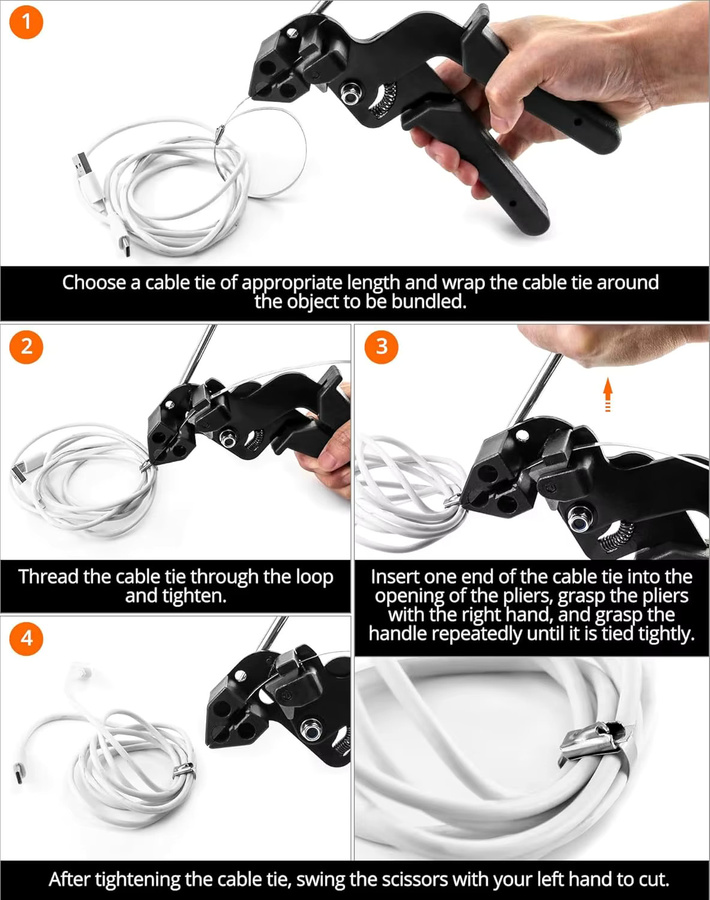 1

Choose a cable tie of appropriate length and wrap the cable tie around the object to be bundled.

2

Thread the cable tie through the loop and tighten.

3

Insert one end of the cable tie into the opening of the pliers, grasp the pliers with the right hand, and grasp the handle repeatedly until it is tied tightly.

4

After tightening the cable tie, swing the scissors with your left hand to cut.