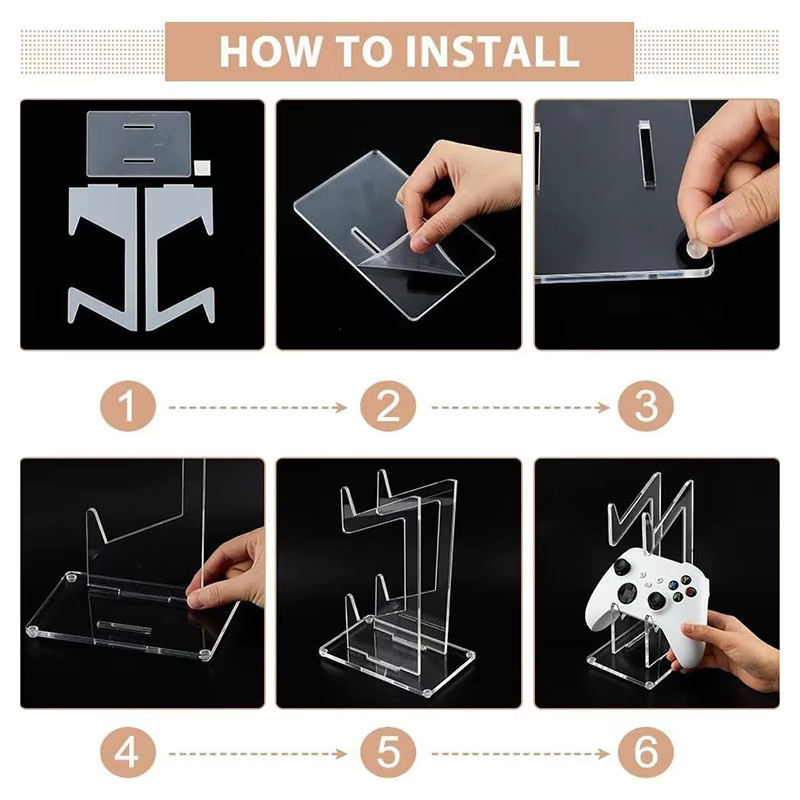 HOW TO INSTALL

1

2

3

4

5

6