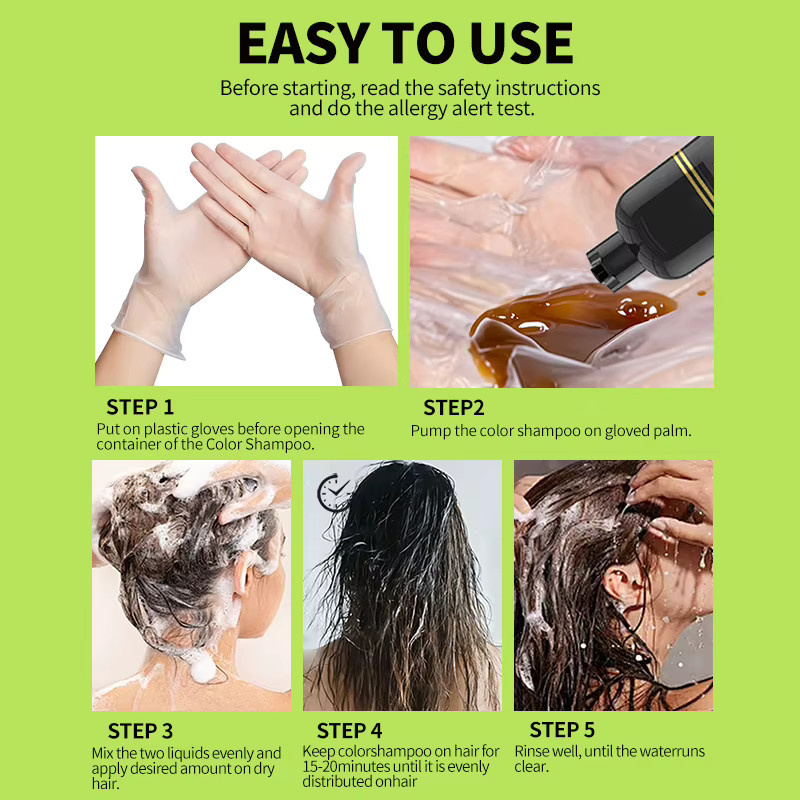 EASY TO USE

Before starting, read the safety instructions and do the allergy alert test.

STEP 1
Put on plastic gloves before opening the container of the Color Shampoo.

STEP2
Pump the color shampoo on gloved palm.

STEP 3
Mix the two liquids evenly and apply desired amount on dry hair.

STEP 4
Keep colorshampoo on hair for 15-20minutes until it is evenly distributed onhair

STEP 5
Rinse well, until the waterruns clear.