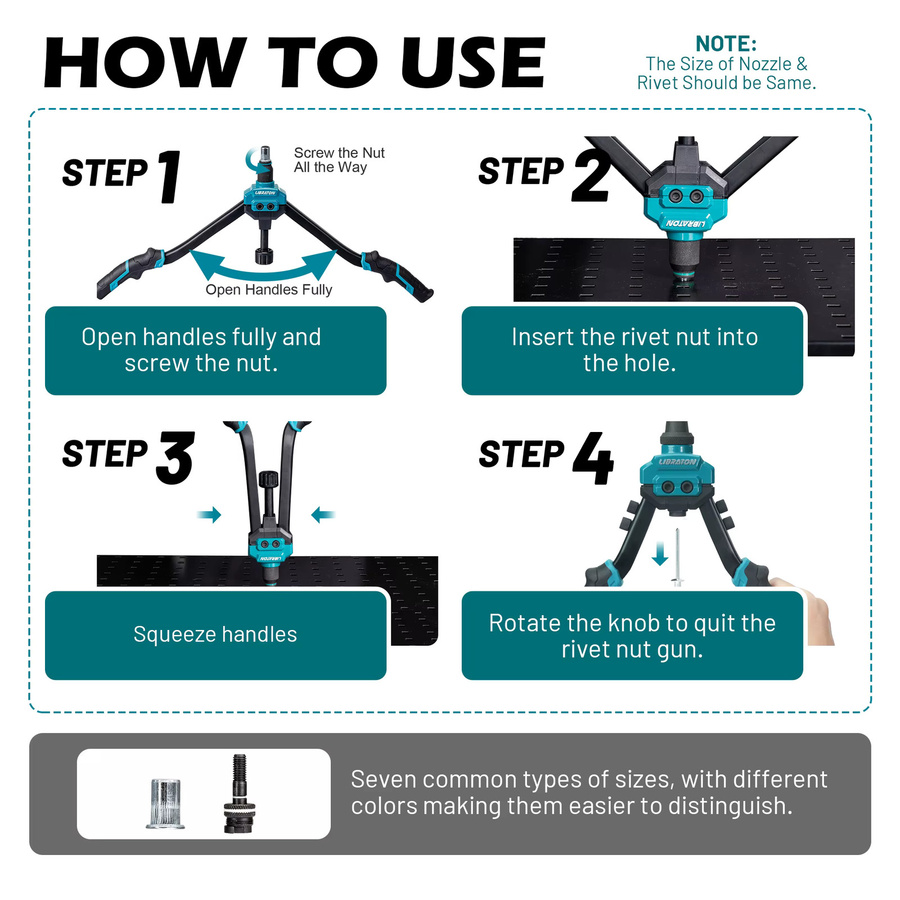 HOW TO USE

NOTE:
The Size of Nozzle & Rivet Should be Same.

STEP 1

Screw the Nut All the Way

LIBRATON

Open Handles Fully

Open handles fully and screw the nut.

STEP 2

LIBRATON

Insert the rivet nut into the hole.

STEP 3

LIBRATON

Squeeze handles

STEP 4

LIBRATON

Rotate the knob to quit the rivet nut gun.

Seven common types of sizes, with different colors making them easier to distinguish.