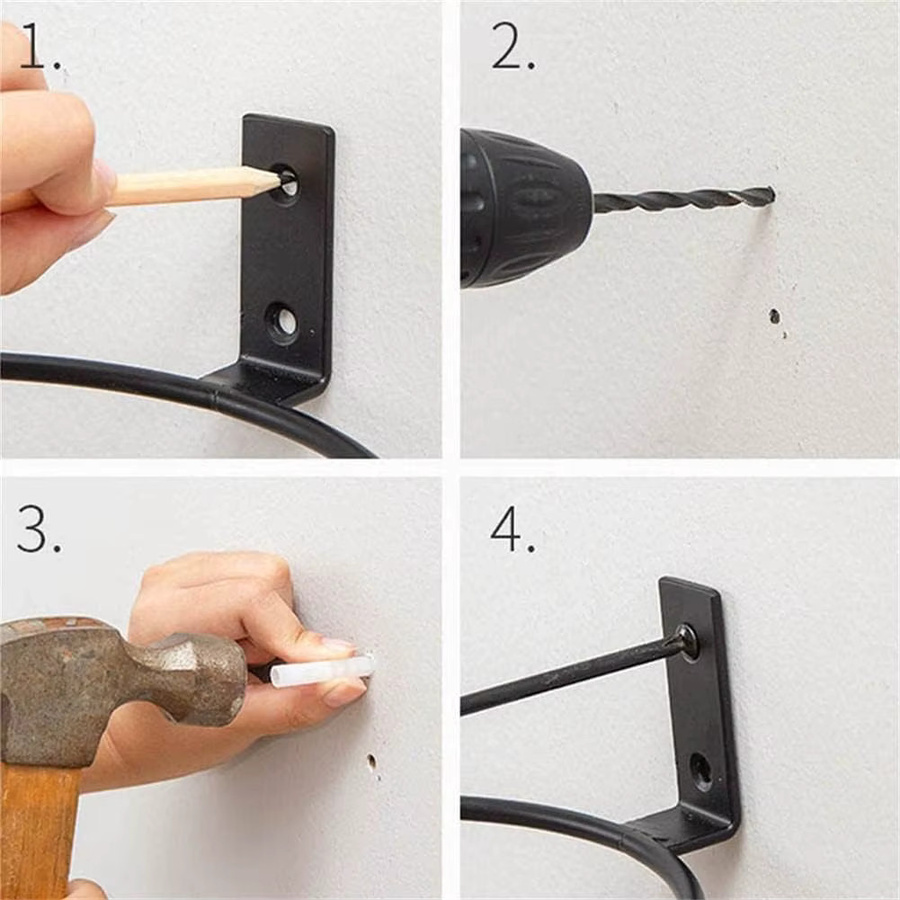 1.

2.

3.

4.