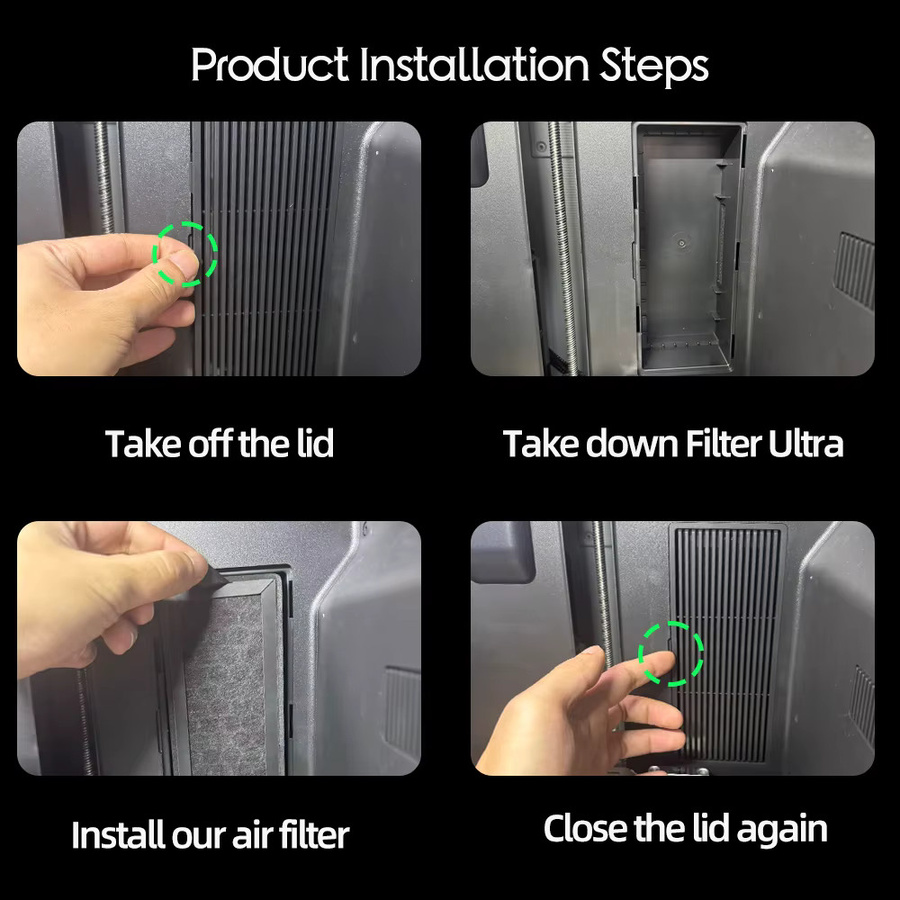 Product Installation Steps

Take off the lid

Take down Filter Ultra

Install our air filter

Close the lid again