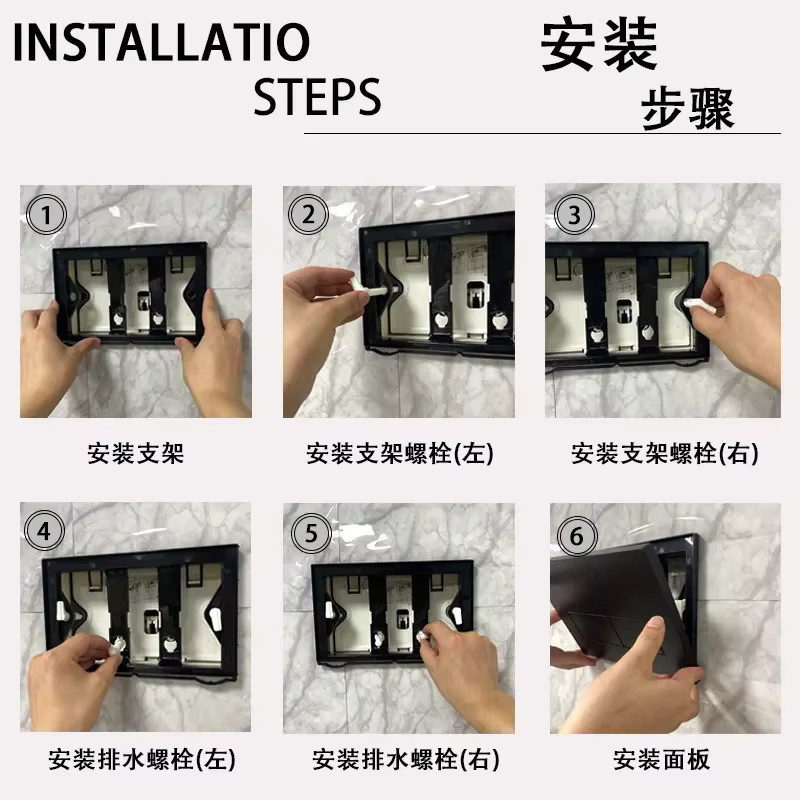 INSTALLATIO STEPS

安装
步骤

1
安装支架

2
安装支架螺栓(左)

3
安装支架螺栓(右)

4
安装排水螺栓(左)

5
安装排水螺栓(右)

6
安装面板