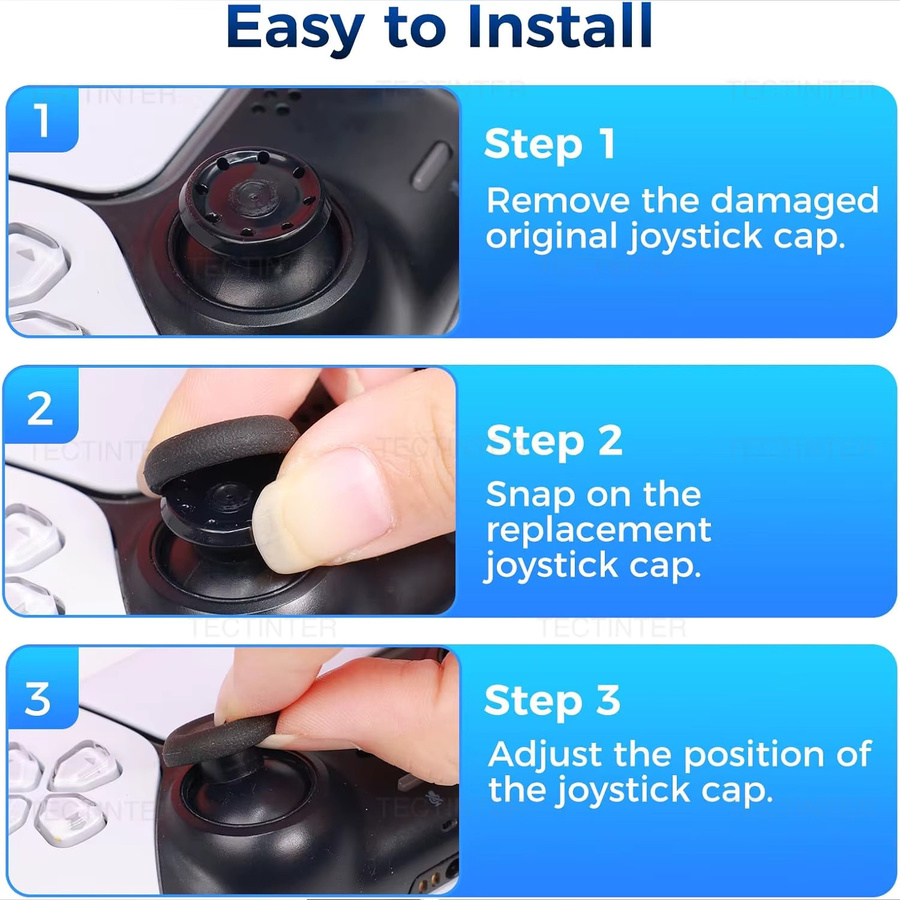 Easy to Install

1

Step 1
Remove the damaged original joystick cap.

2

Step 2
Snap on the replacement joystick cap.

3

Step 3
Adjust the position of the joystick cap.

TECTINTER