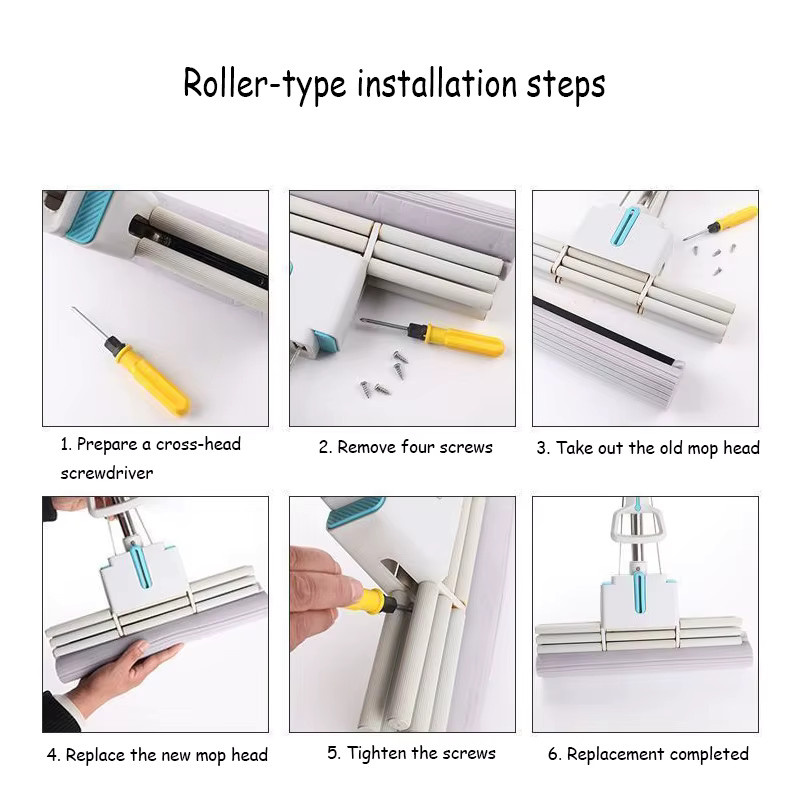 Roller-type installation steps

1. Prepare a cross-head screwdriver

2. Remove four screws

3. Take out the old mop head

4. Replace the new mop head

5. Tighten the screws

6. Replacement completed