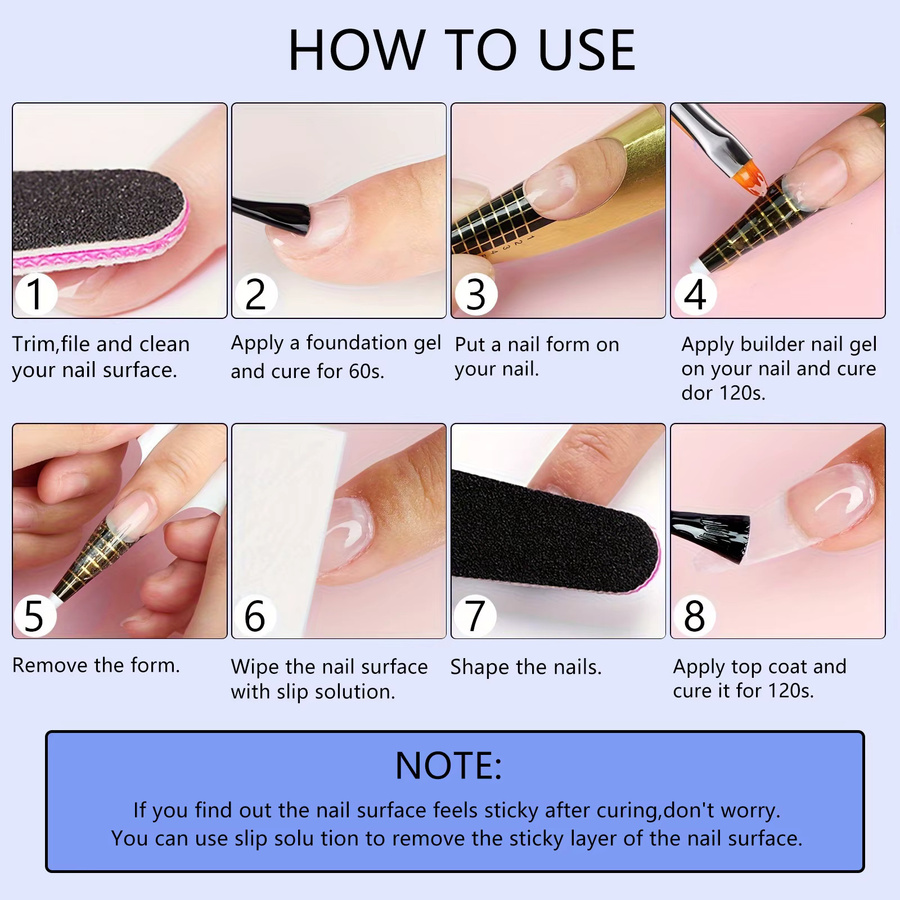 HOW TO USE

1

Trim,file and clean your nail surface.

2

Apply a foundation gel and cure for 60s.

3

Put a nail form on your nail.

4

Apply builder nail gel on your nail and cure dor 120s.

5

Remove the form.

6

Wipe the nail surface with slip solution.

7

Shape the nails.

8

Apply top coat and cure it for 120s.

NOTE:

If you find out the nail surface feels sticky after curing,don't worry. You can use slip solu tion to remove the sticky layer of the nail surface.